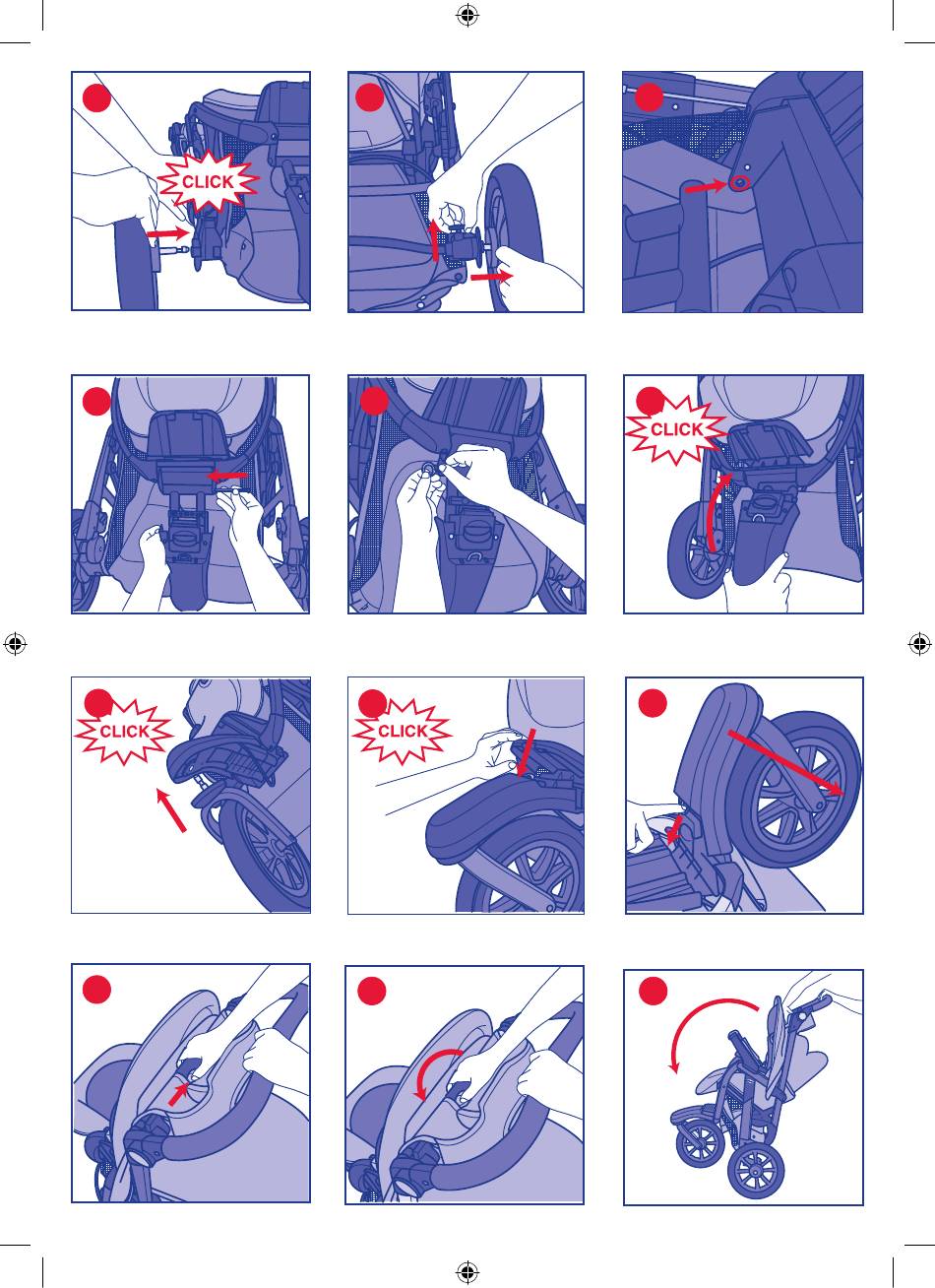 CLICK

CLICK

CLICK

CLICK