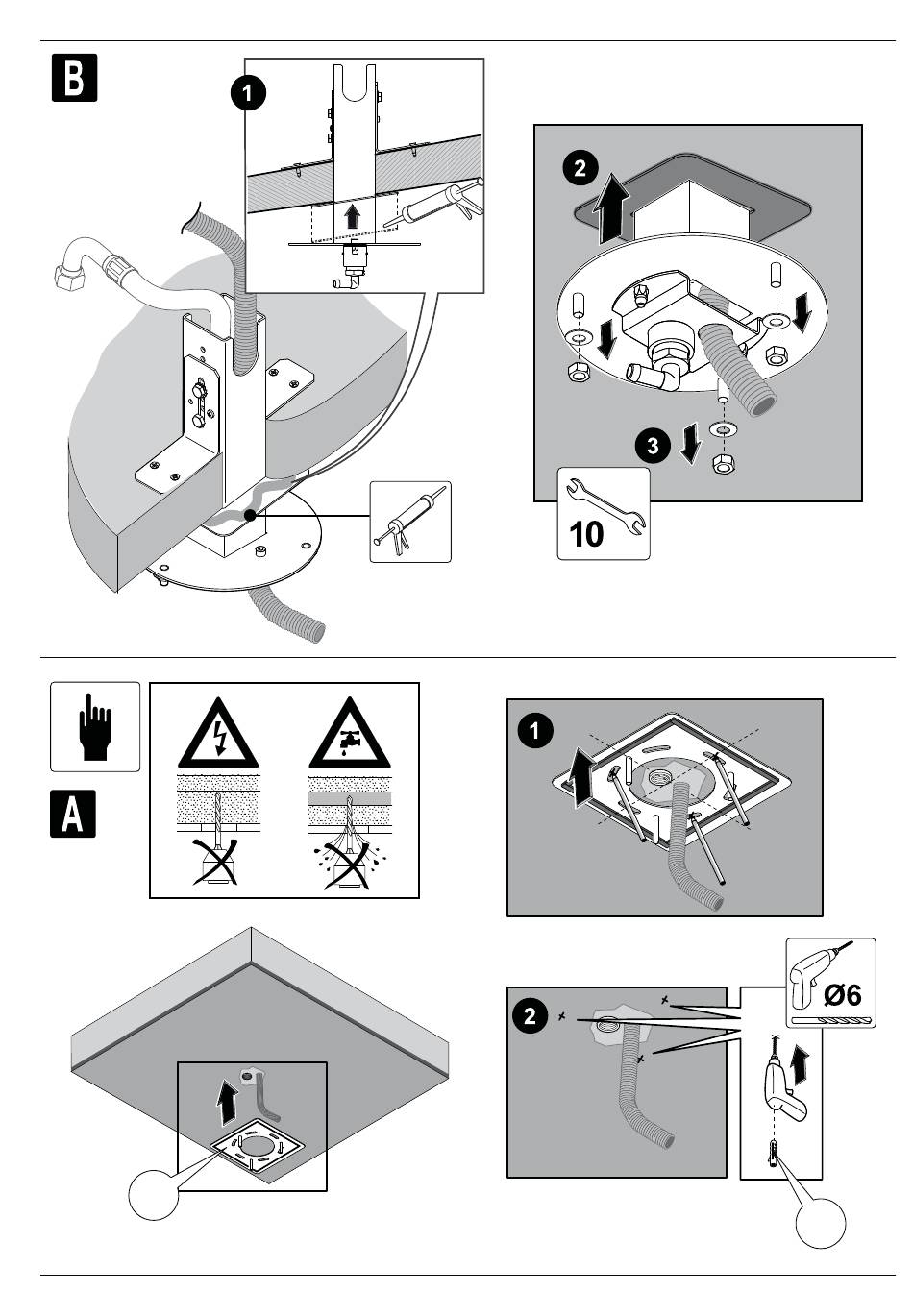 B

1

2

3

10

A

1

2

Ø6