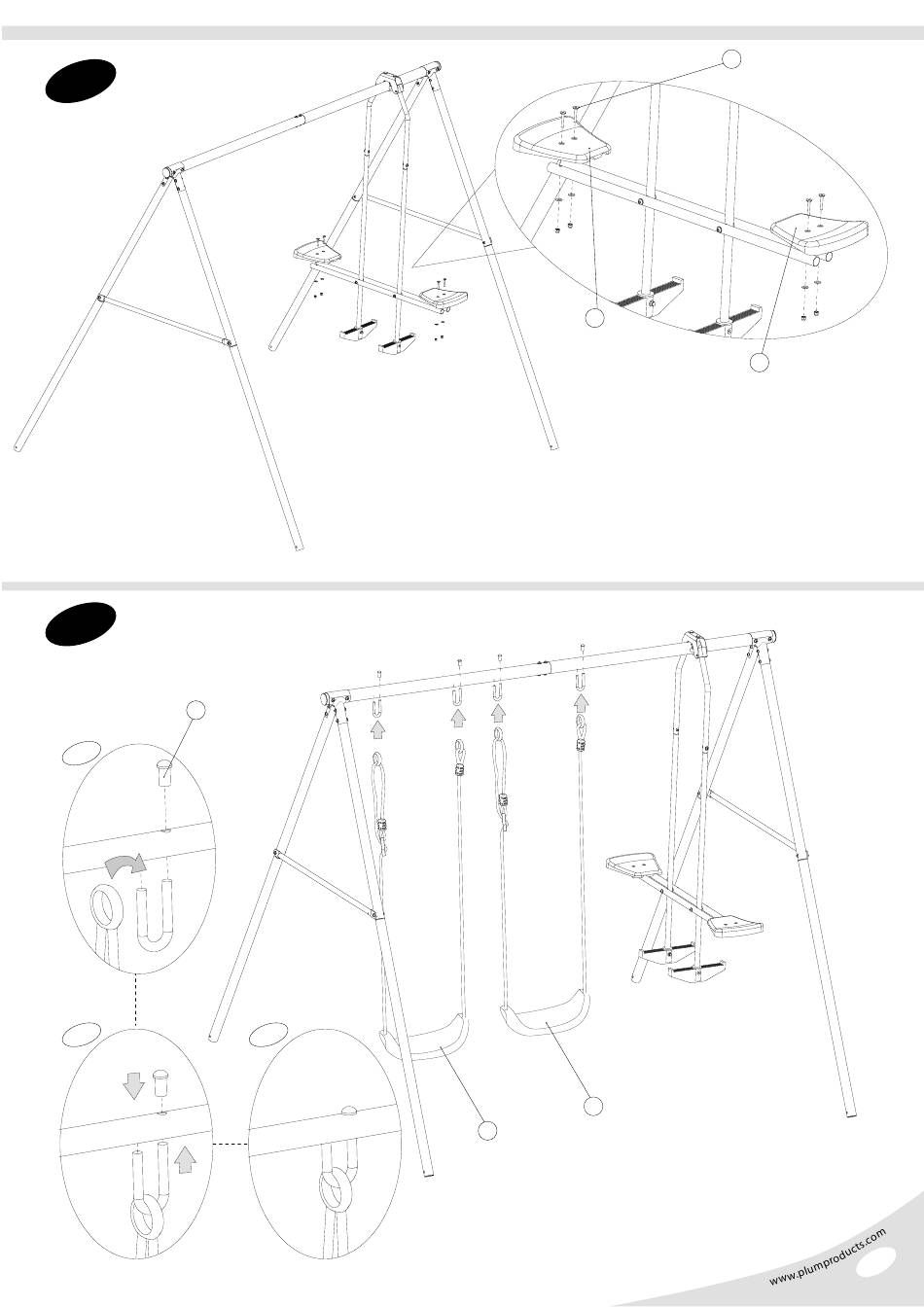 www.plumproducts.com