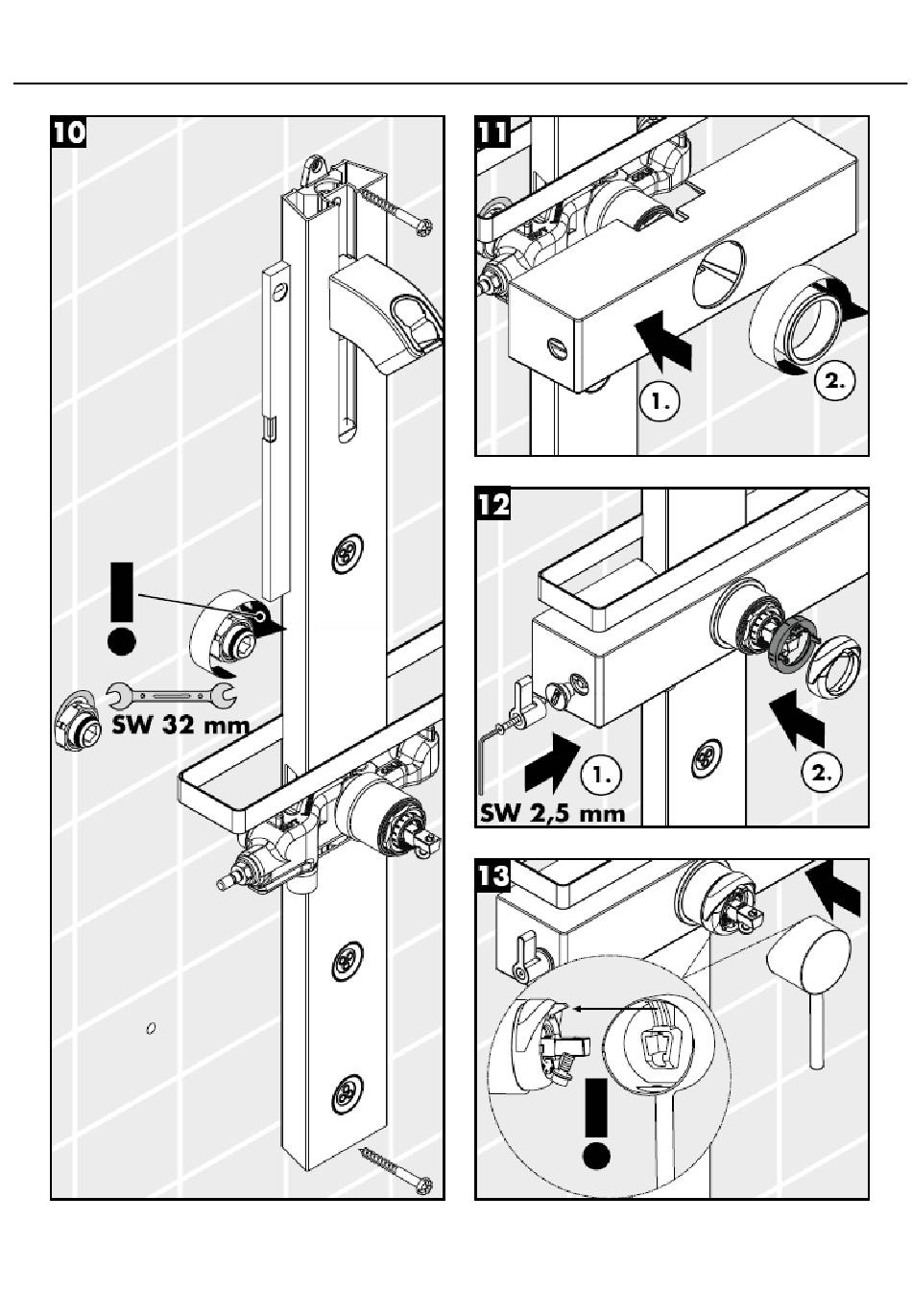 10

SW 32 mm

11

1.

2.

12

1.

2.

SW 2,5 mm

13