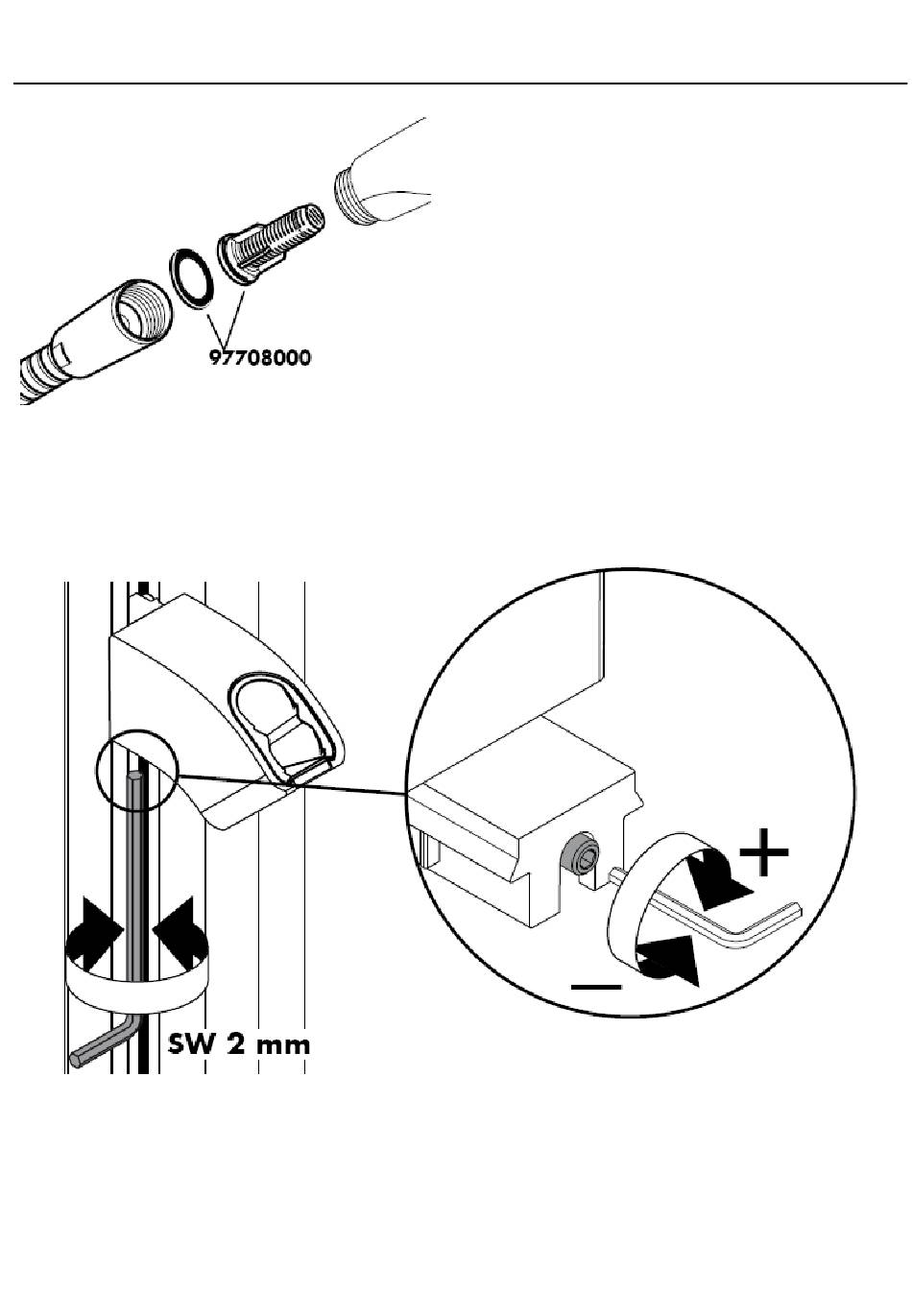 97708000

SW 2 mm

+

−