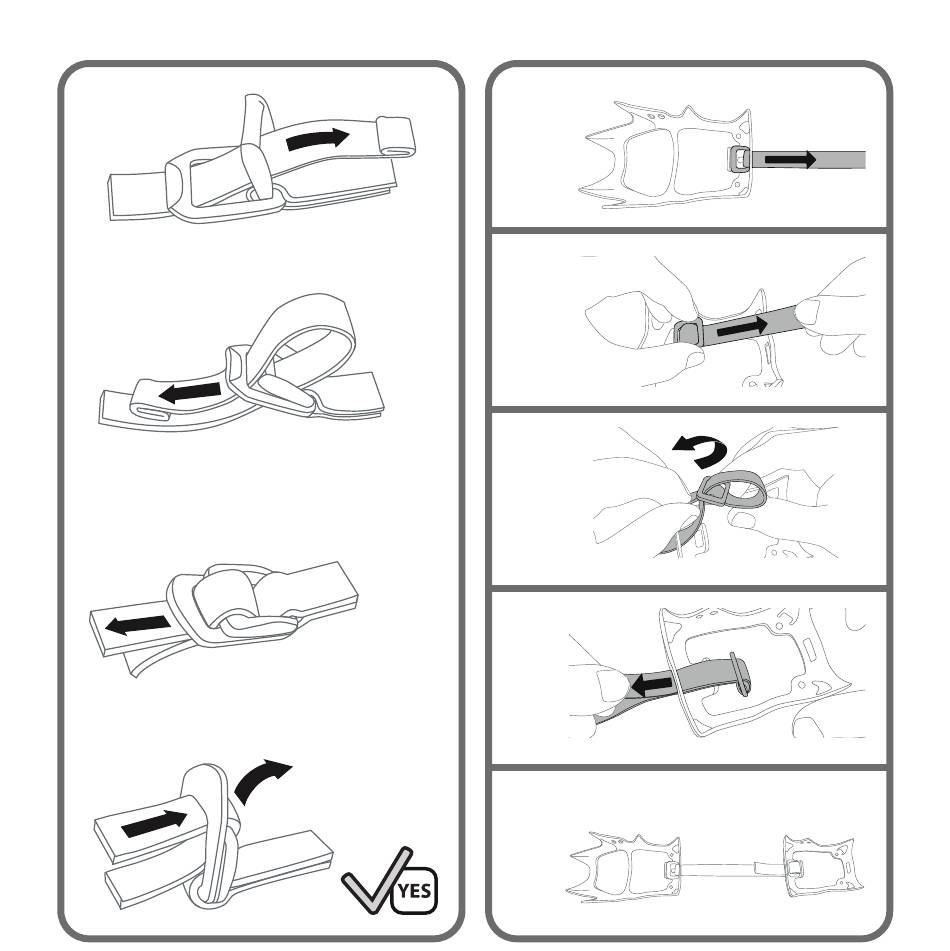 YES