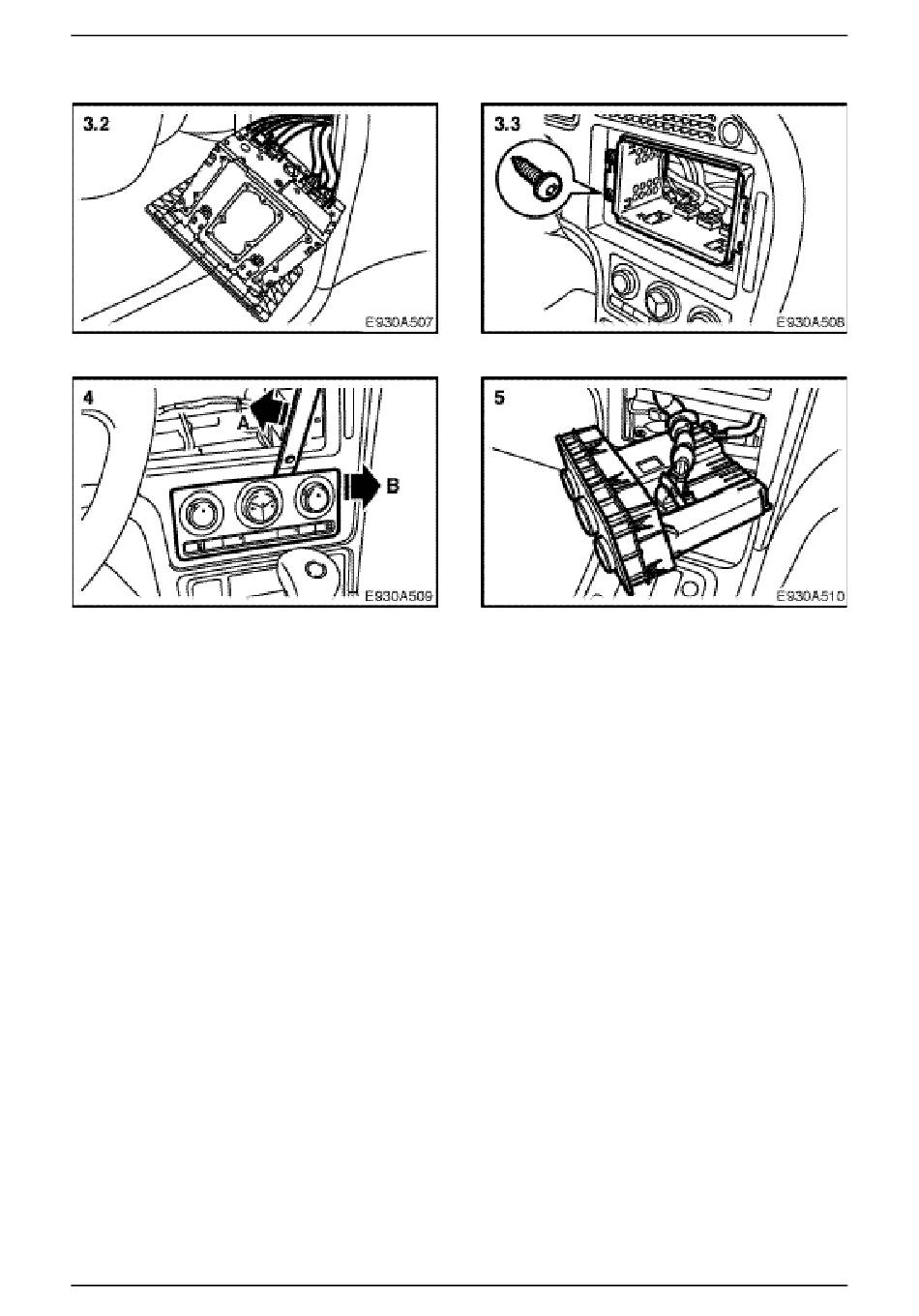 3.2

E930A507

3.3

E930A508

4

A

B

E930A509

5

E930A510