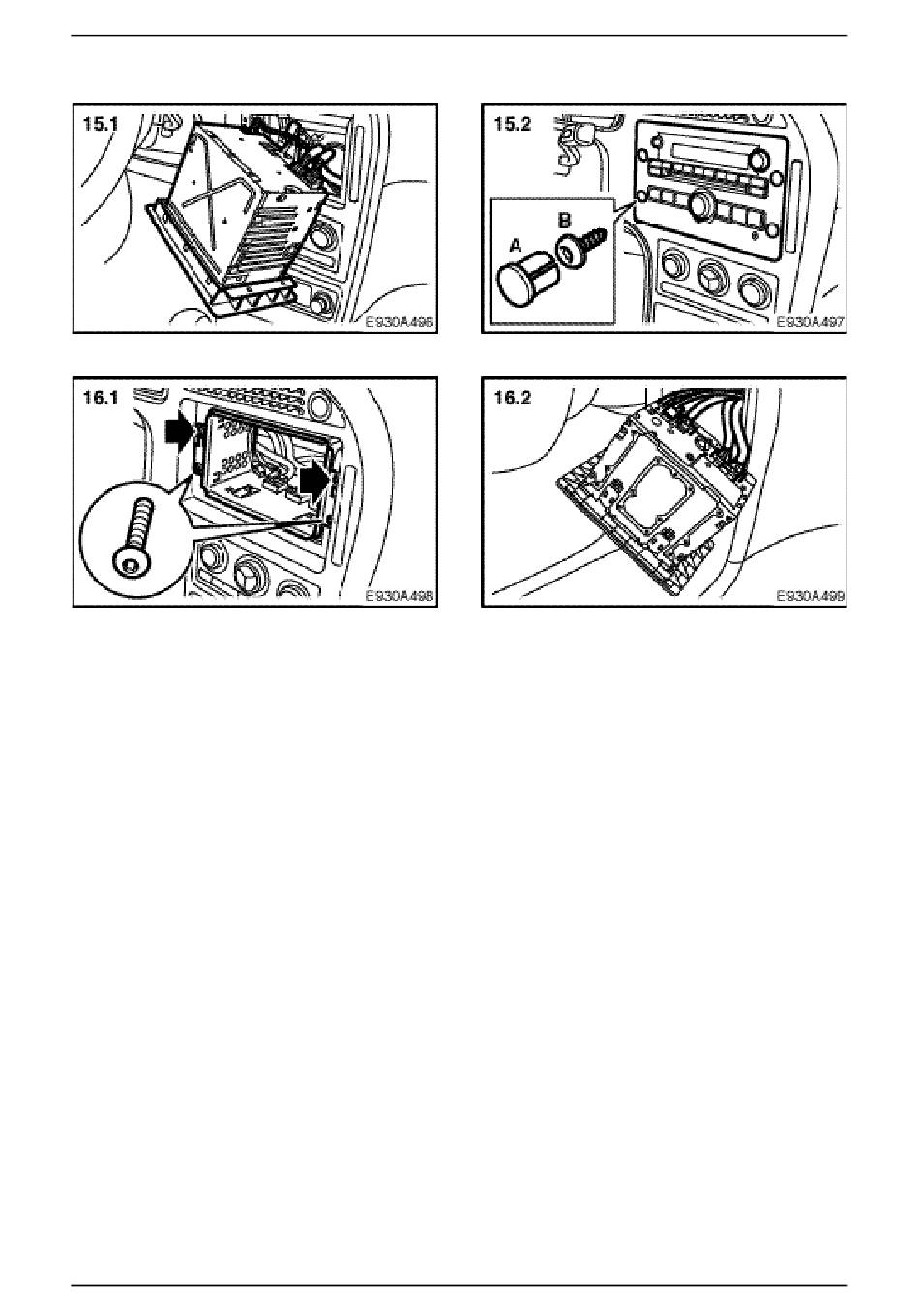 15.1

E930A496

15.2

A

B

E930A497

16.1

E930A498

16.2

E930A499