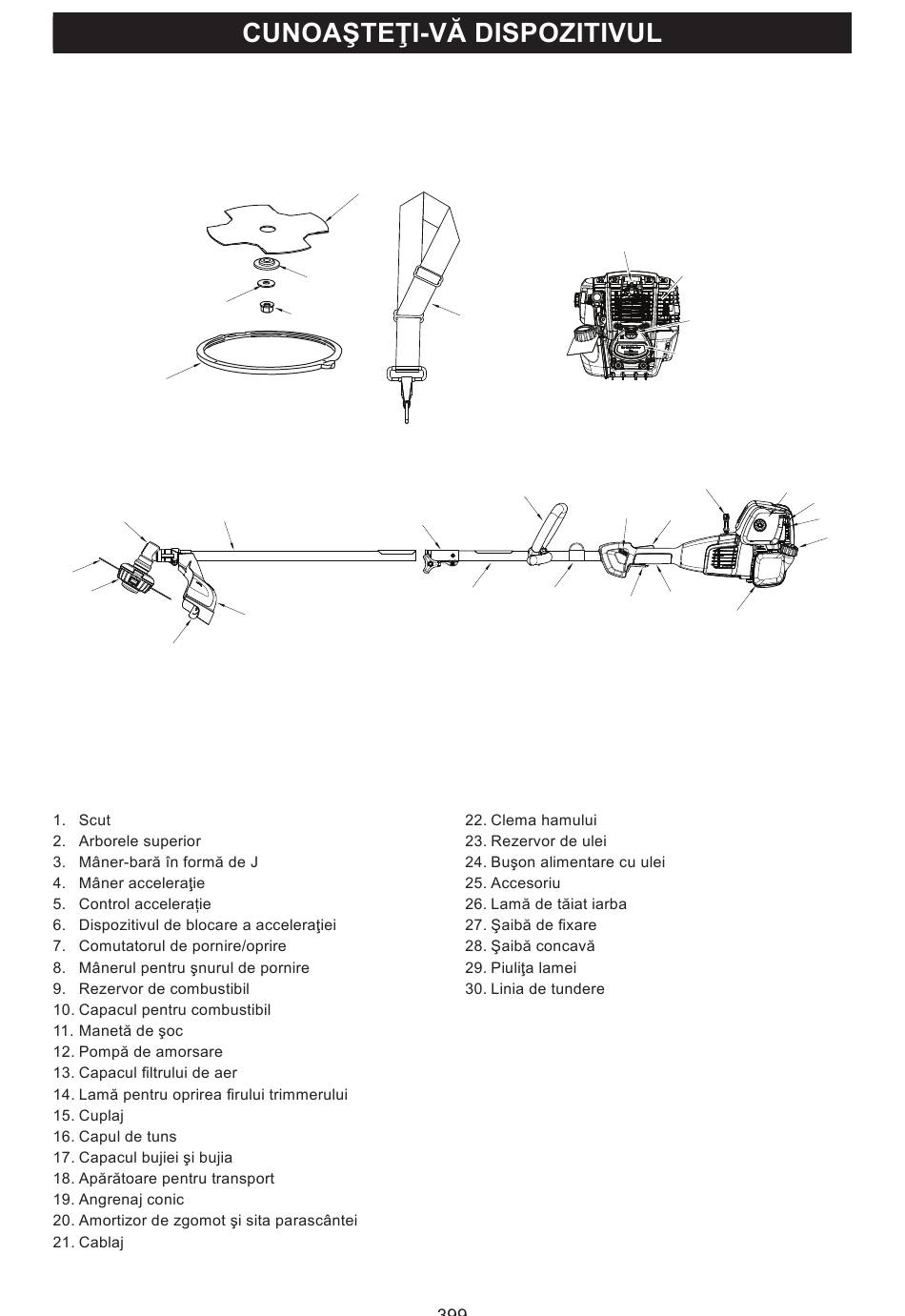 CUNOAŞTEŢI-VĂ DISPOZITIVUL

1. Scut
2. Arborele superior
3. Mâner-bară în formă de J
4. Mâner acceleraţie
5. Control accelerație
6. Dispozitivul de blocare a acceleraţiei
7. Comutatorul de pornire/oprire
8. Mânerul pentru şnurul de pornire
9. Rezervor de combustibil
10. Capacul pentru combustibil
11. Manetă de şoc
12. Pompă de amorsare
13. Capacul filtrului de aer
14. Lamă pentru oprirea firului trimmerului
15. Cuplaj
16. Capul de tuns
17. Capacul bujiei şi bujia
18. Apărătoare pentru transport
19. Angrenaj conic
20. Amortizor de zgomot şi sita parascântei
21. Cablaj

22. Clema hamului
23. Rezervor de ulei
24. Buşon alimentare cu ulei
25. Accesoriu
26. Lamă de tăiat iarba
27. Şaibă de fixare
28. Şaibă concavă
29. Piuliţa lamei
30. Linia de tundere

399