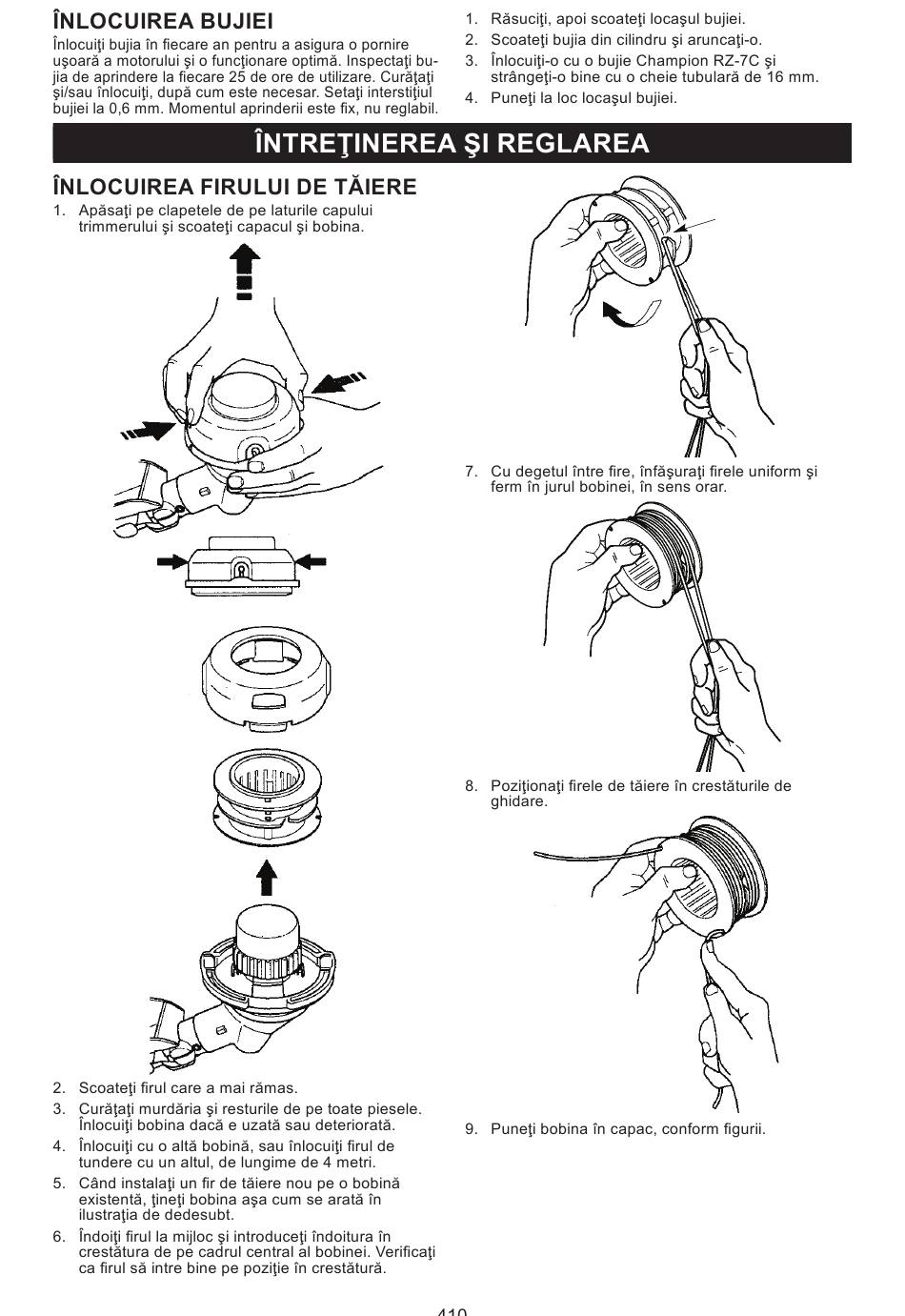 ÎNLOCUIREA BUJIEI

Înlocuiţi bujia în fiecare an pentru a asigura o pornire uşoară a motorului şi o funcţionare optimă. Inspectaţi bujia de aprindere la fiecare 25 de ore de utilizare. Curăţaţi şi/sau înlocuiţi, după cum este necesar. Setaţi interstiţiul bujiei la 0,6 mm. Momentul aprinderii este fix, nu reglabil.

1. Răsuciţi, apoi scoateţi locaşul bujiei.
2. Scoateţi bujia din cilindru şi aruncaţi-o.
3. Înlocuiţi-o cu o bujie Champion RZ-7C şi strângeţi-o bine cu o cheie tubulară de 16 mm.
4. Puneţi la loc locaşul bujiei.

ÎNTREŢINEREA ŞI REGLAREA

ÎNLOCUIREA FIRULUI DE TĂIERE

1. Apăsaţi pe clapetele de pe laturile capului trimmerului şi scoateţi capacul şi bobina.

2. Scoateţi firul care a mai rămas.
3. Curăţaţi murdăria şi resturile de pe toate piesele. Înlocuiţi bobina dacă e uzată sau deteriorată.
4. Înlocuiţi cu o altă bobină, sau înlocuiţi firul de tundere cu un altul, de lungime de 4 metri.
5. Când instalaţi un fir de tăiere nou pe o bobină existentă, ţineţi bobina aşa cum se arată în ilustraţia de dedesubt.
6. Îndoiţi firul la mijloc şi introduceţi îndoitura în crestătura de pe cadrul central al bobinei. Verificaţi ca firul să intre bine pe poziţie în crestătură.

7. Cu degetul între fire, înfăşuraţi firele uniform şi ferm în jurul bobinei, în sens orar.

8. Poziţionaţi firele de tăiere în crestăturile de ghidare.

9. Puneţi bobina în capac, conform figurii.

410