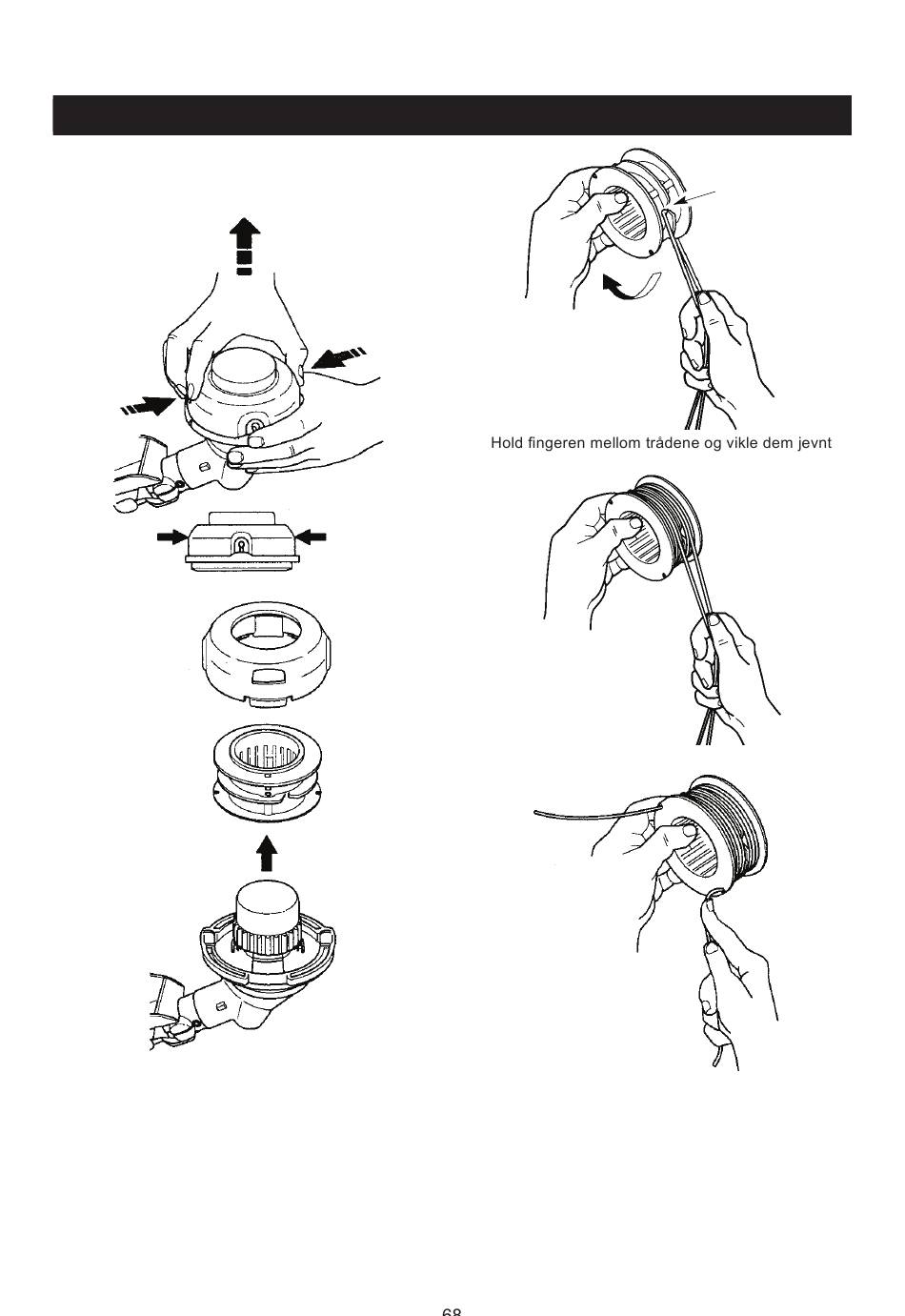 Hold fingeren mellom trådene og vikle dem jevnt

68