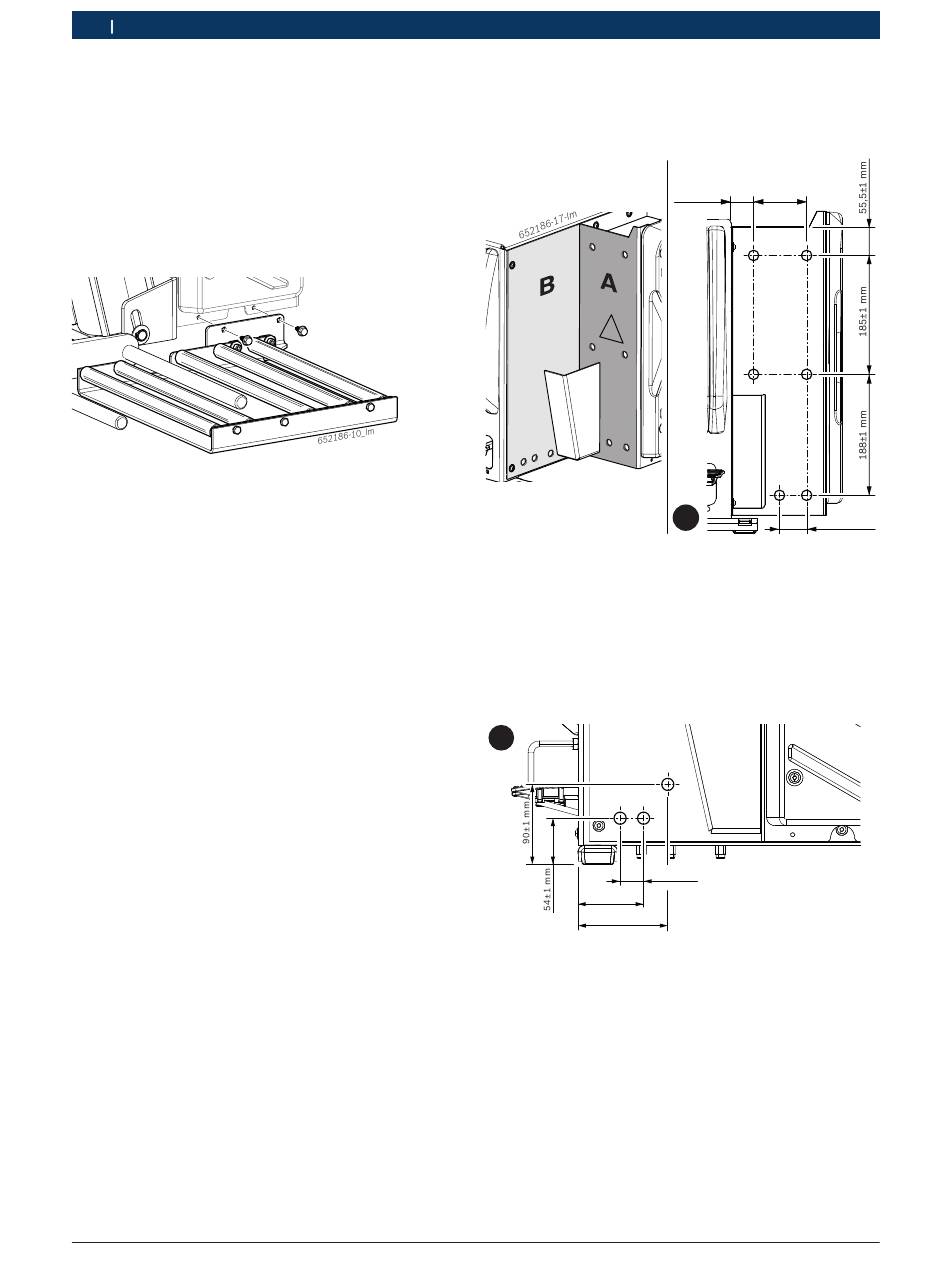 652186-10_lm

652186-17-lm

B

A

55,5±1 mm

185±1 mm

188±1 mm

90±1 mm

54±1 mm