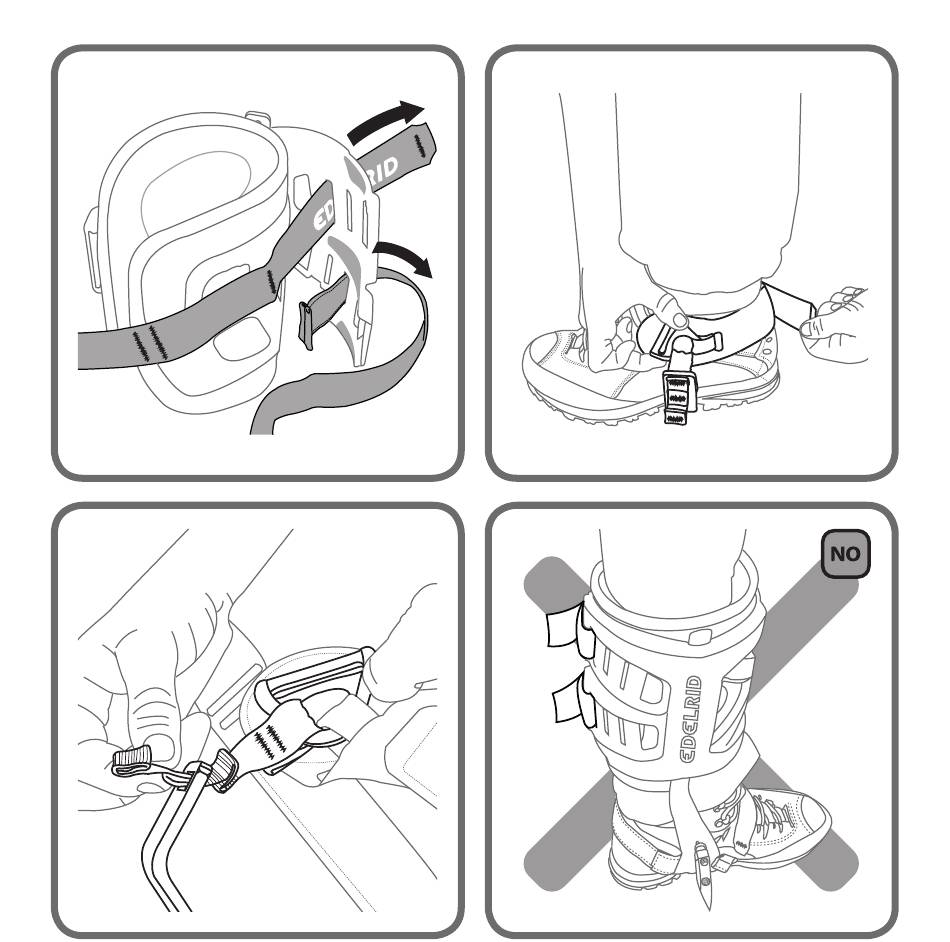 EDELRID

NO

EDELRID