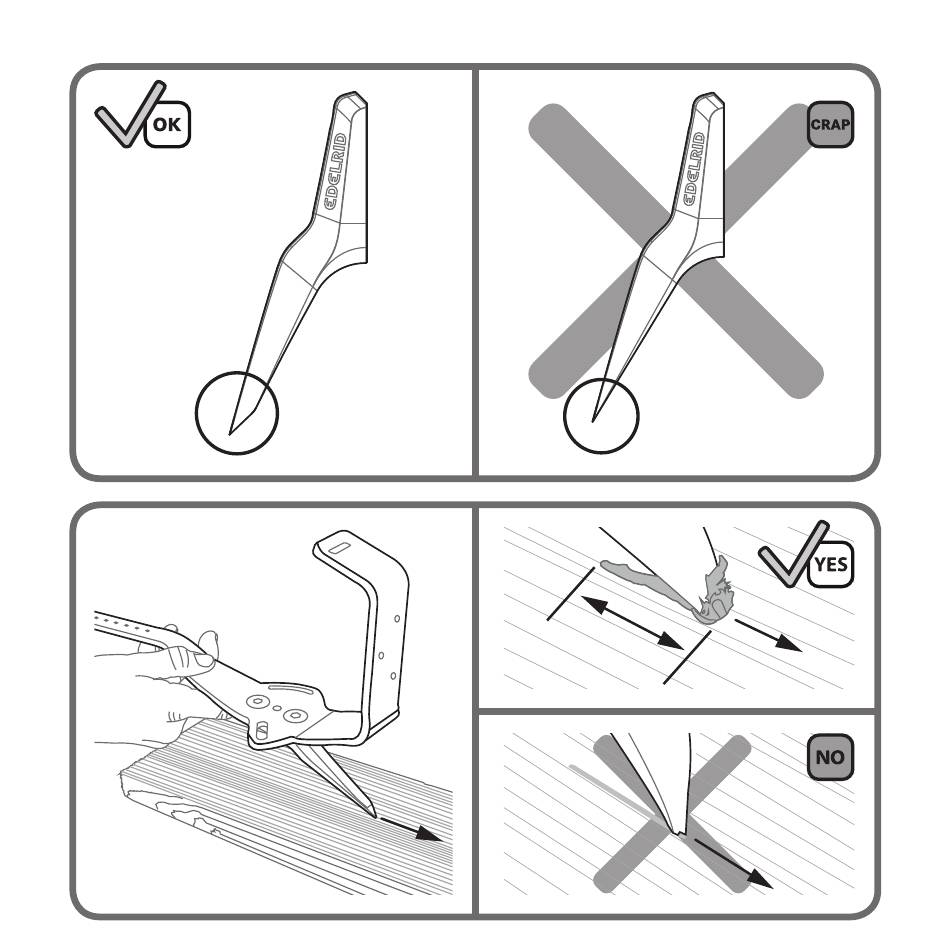 OK

EDELRID

CRAP

EDELRID

YES

NO