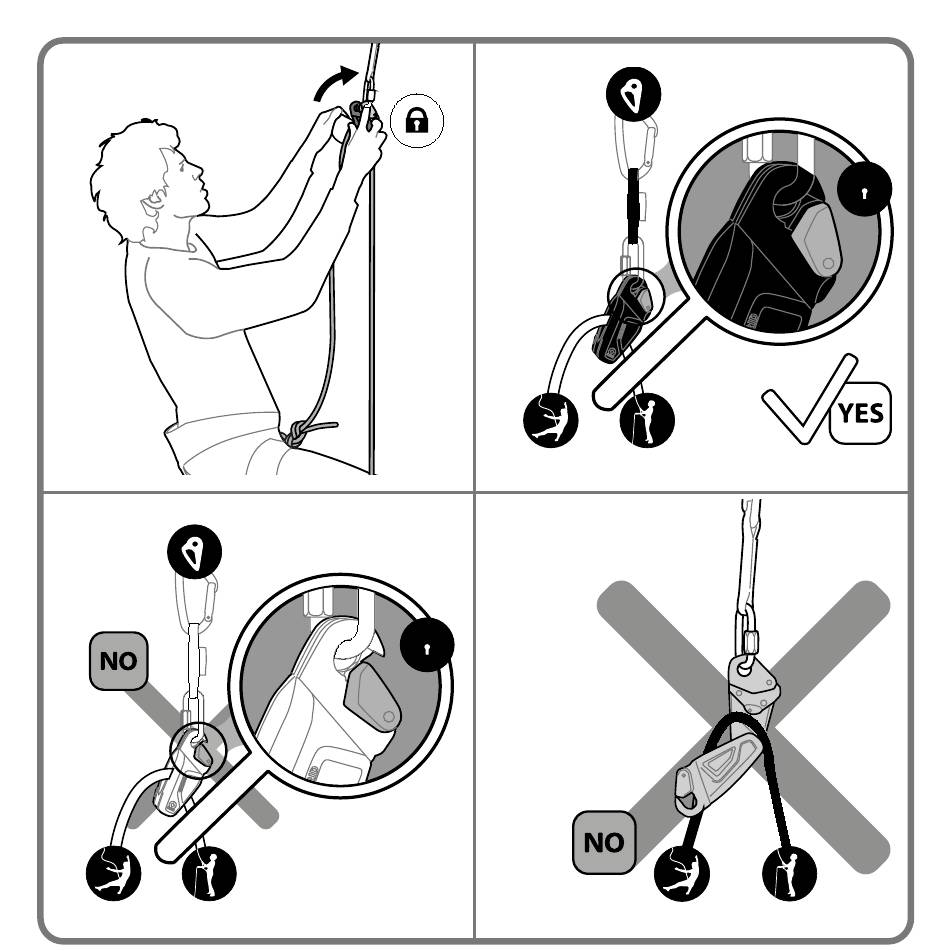 YES

NO

NO