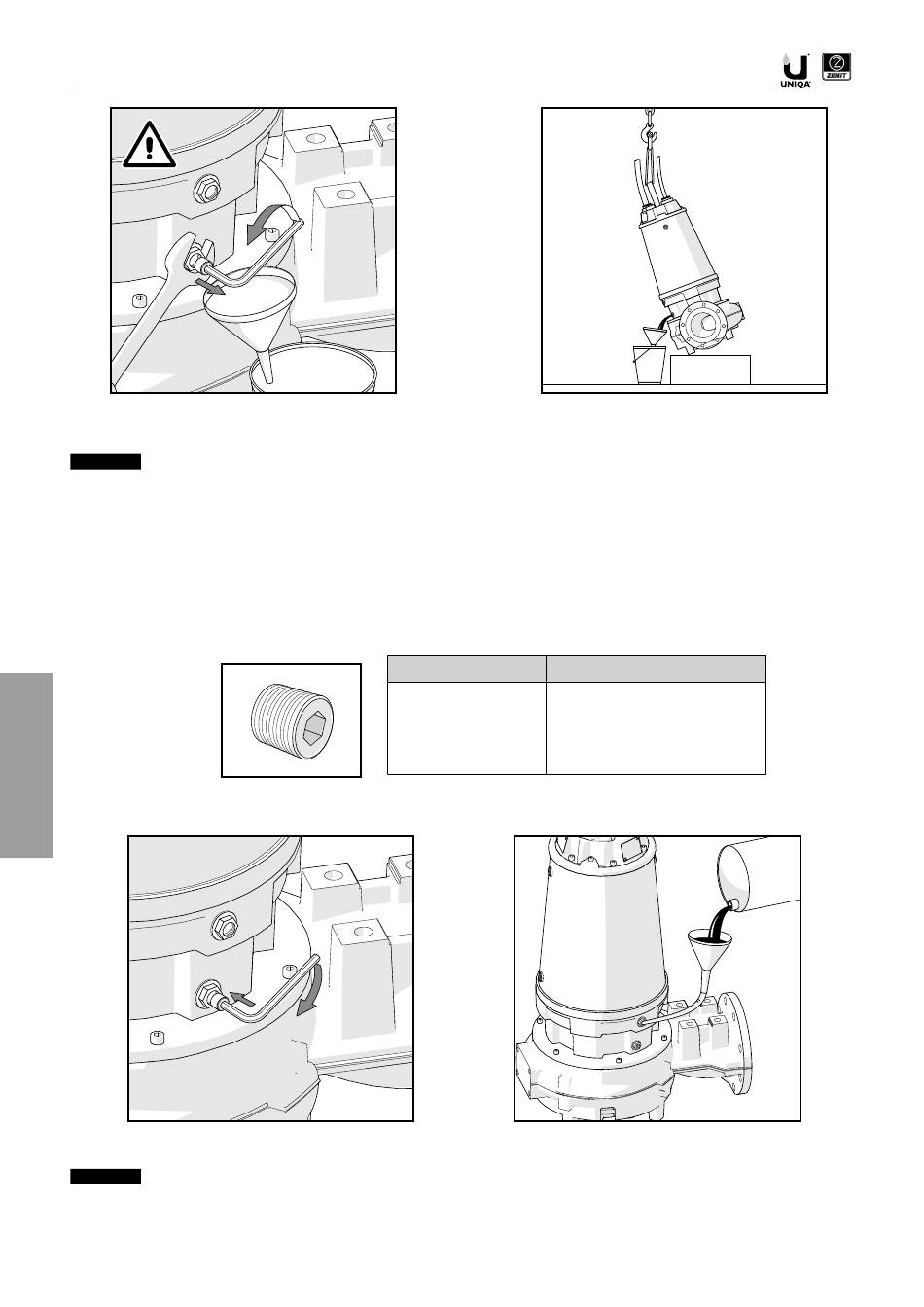 UNIQA

ZENIT