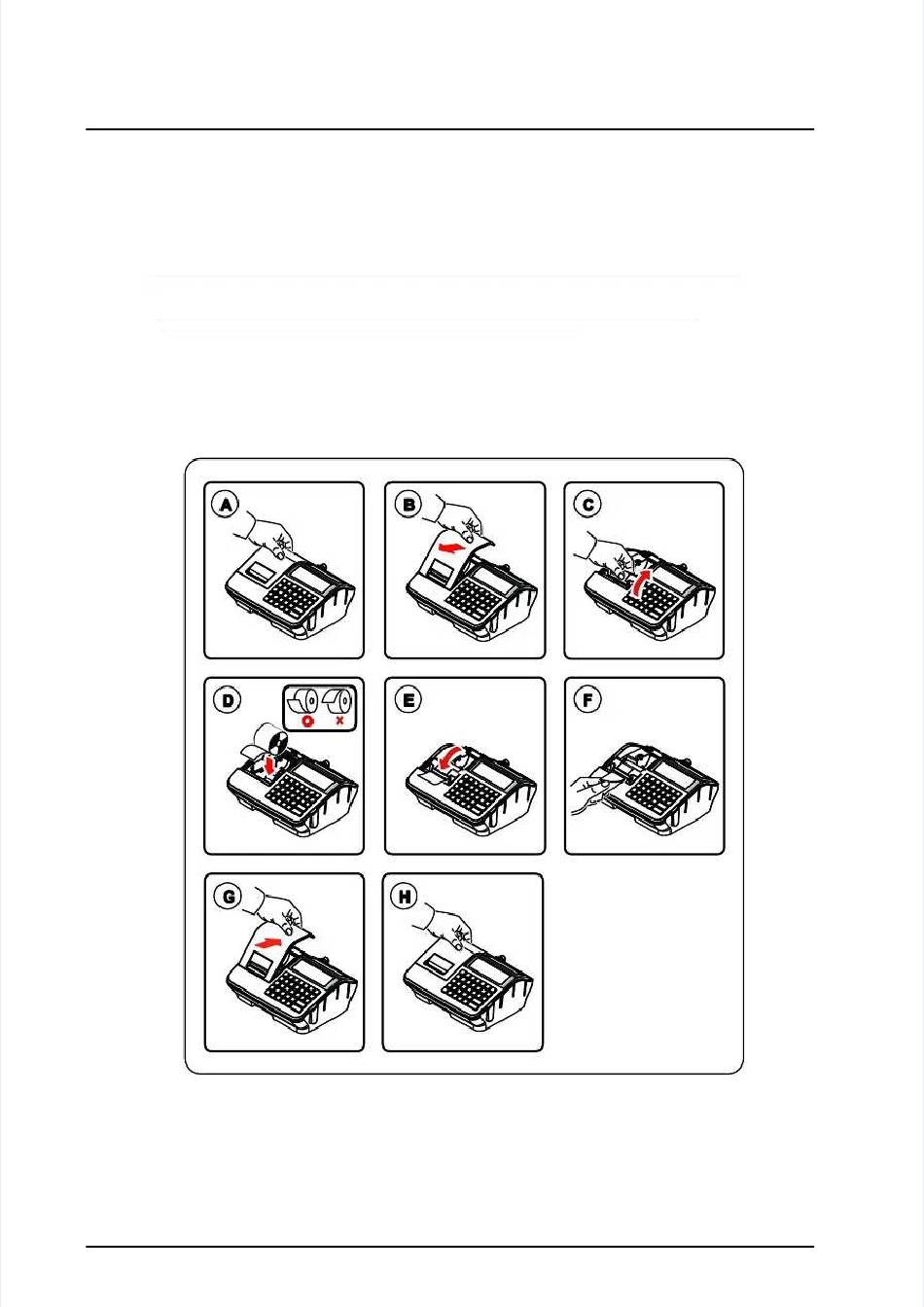 A

B

C

D

E

F

G

H