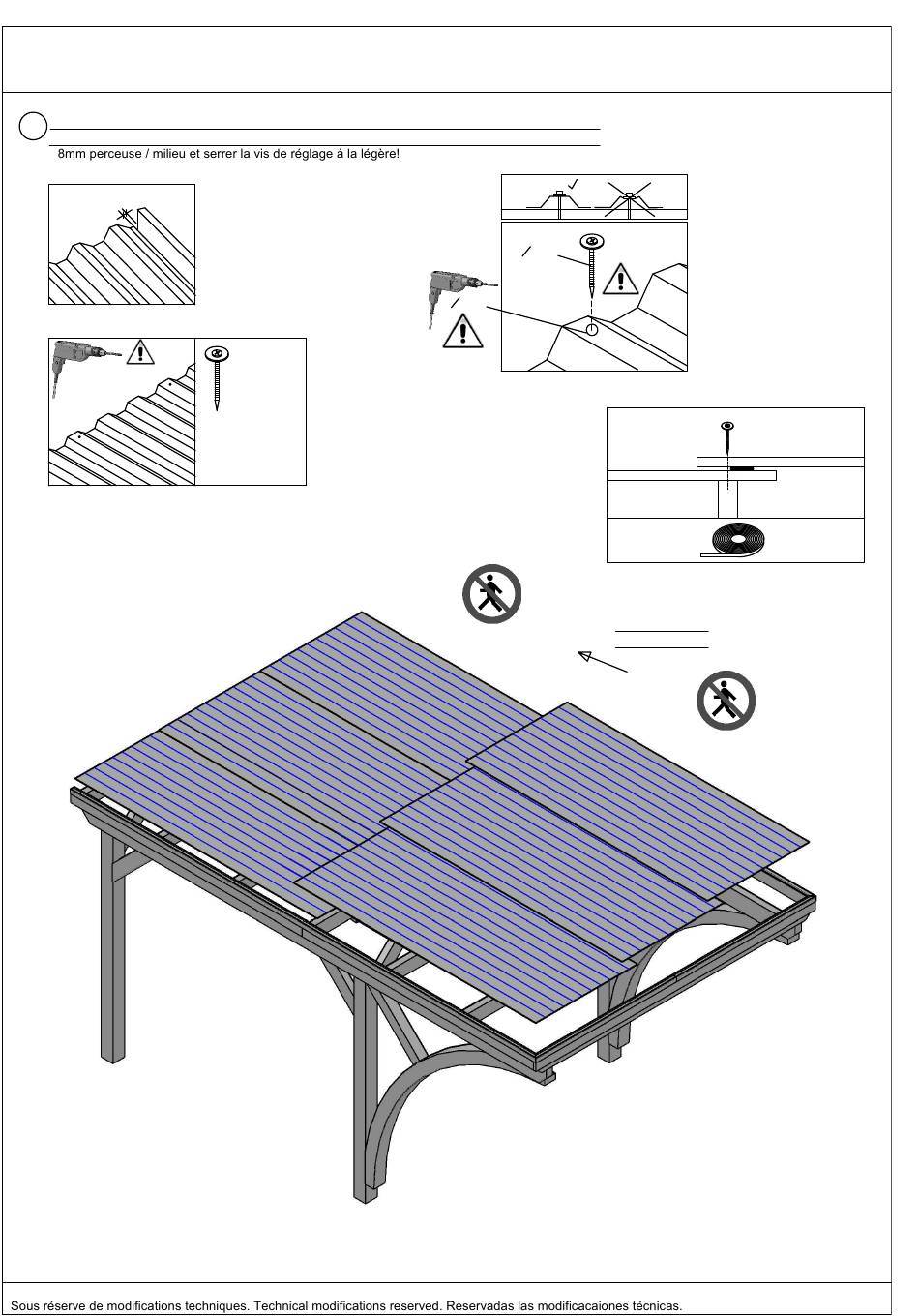 8mm perceuse / milieu et serrer la vis de réglage à la légère!

Sous réserve de modifications techniques. Technical modifications reserved. Reservadas las modificacaiones técnicas.