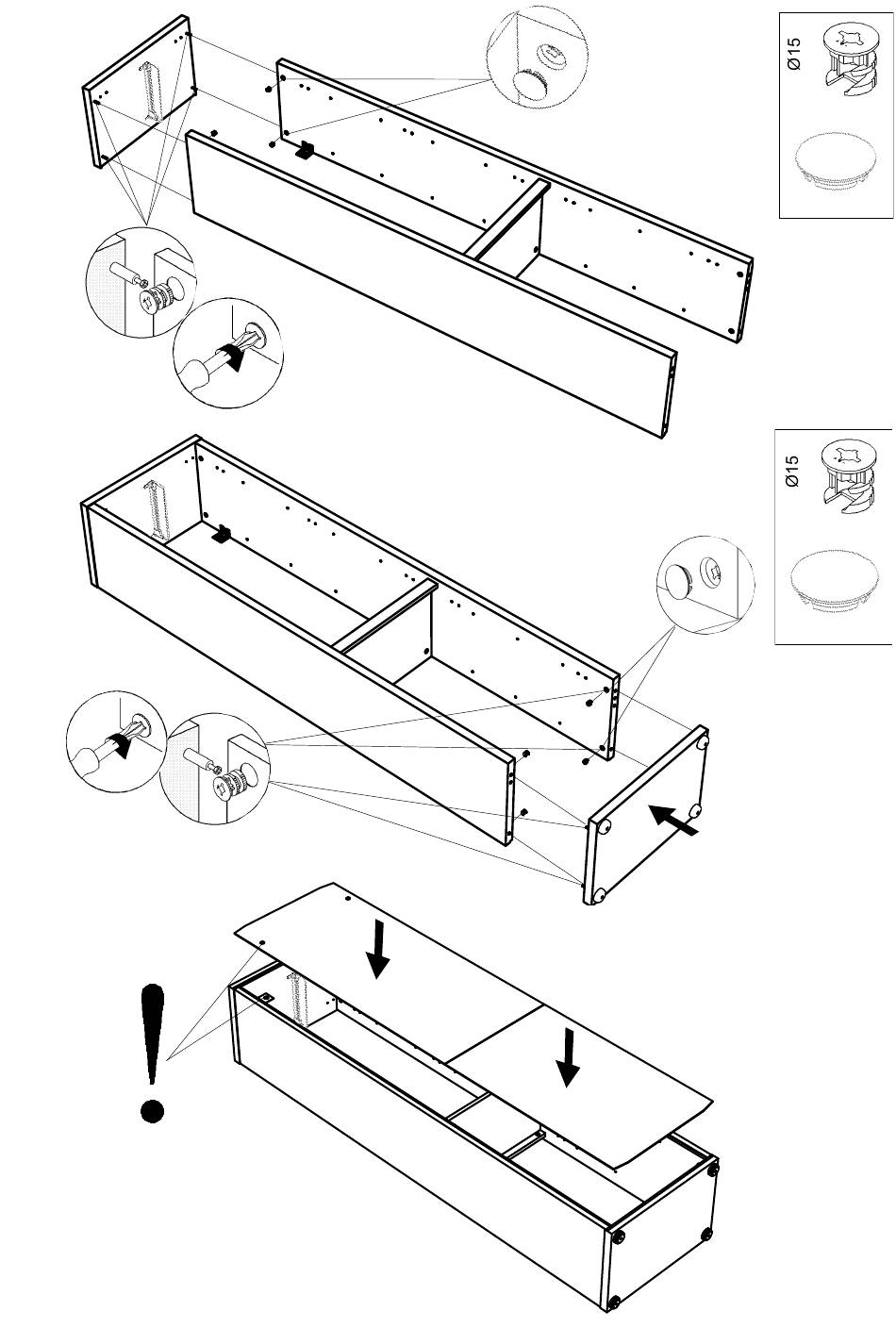 Ø15

Ø15