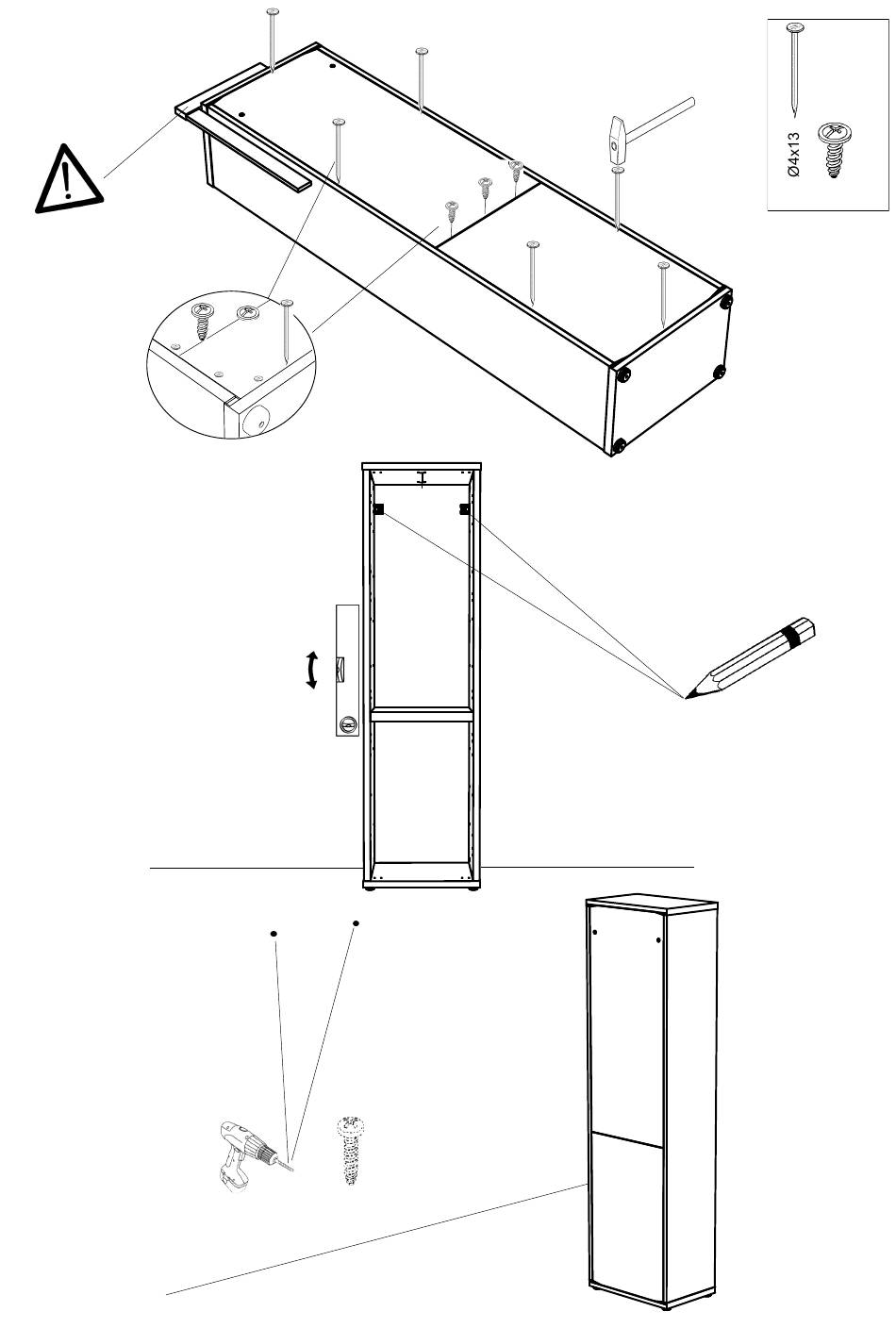 Ø4x13