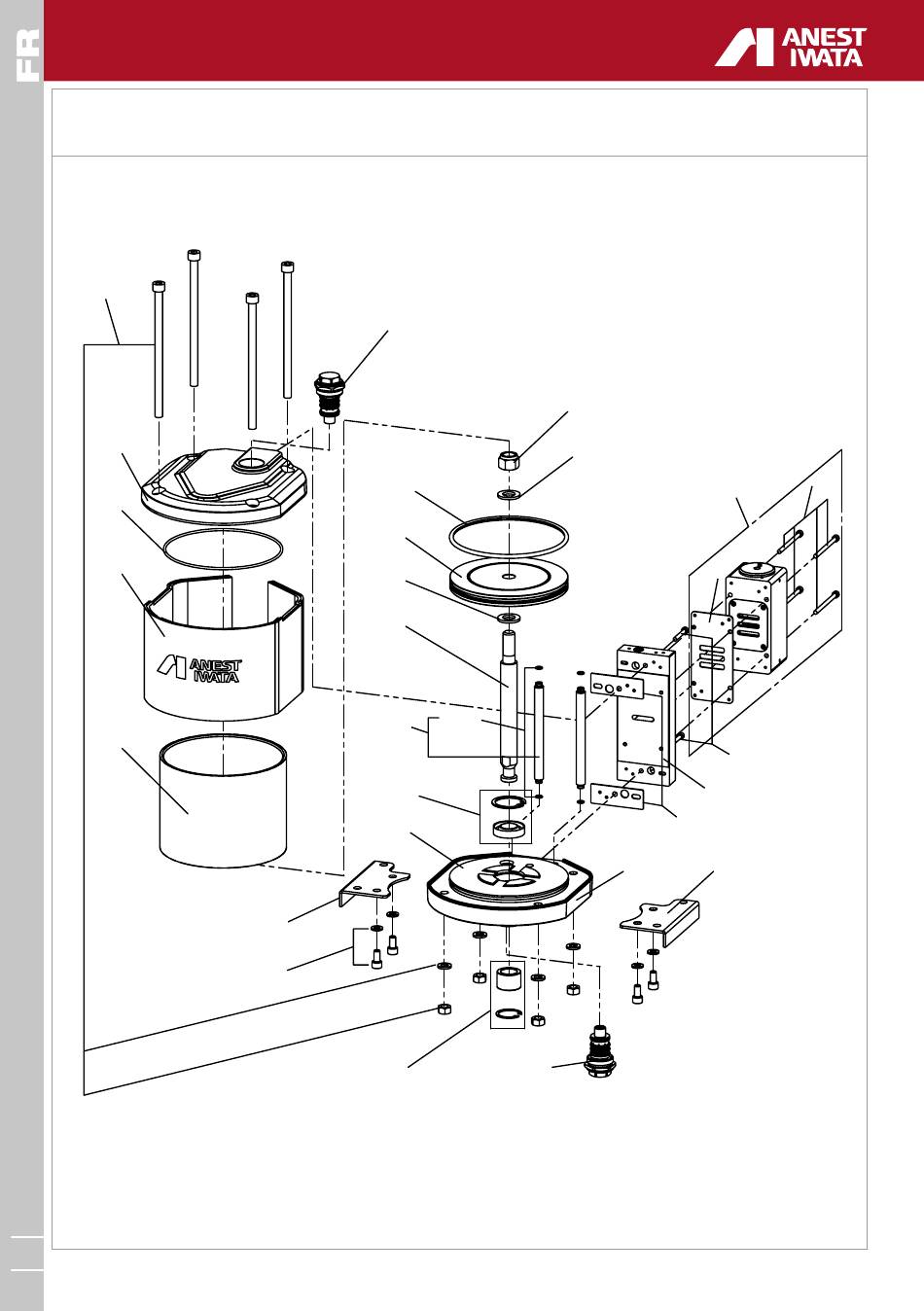 FR

ANEST IWATA

ANEST IWATA