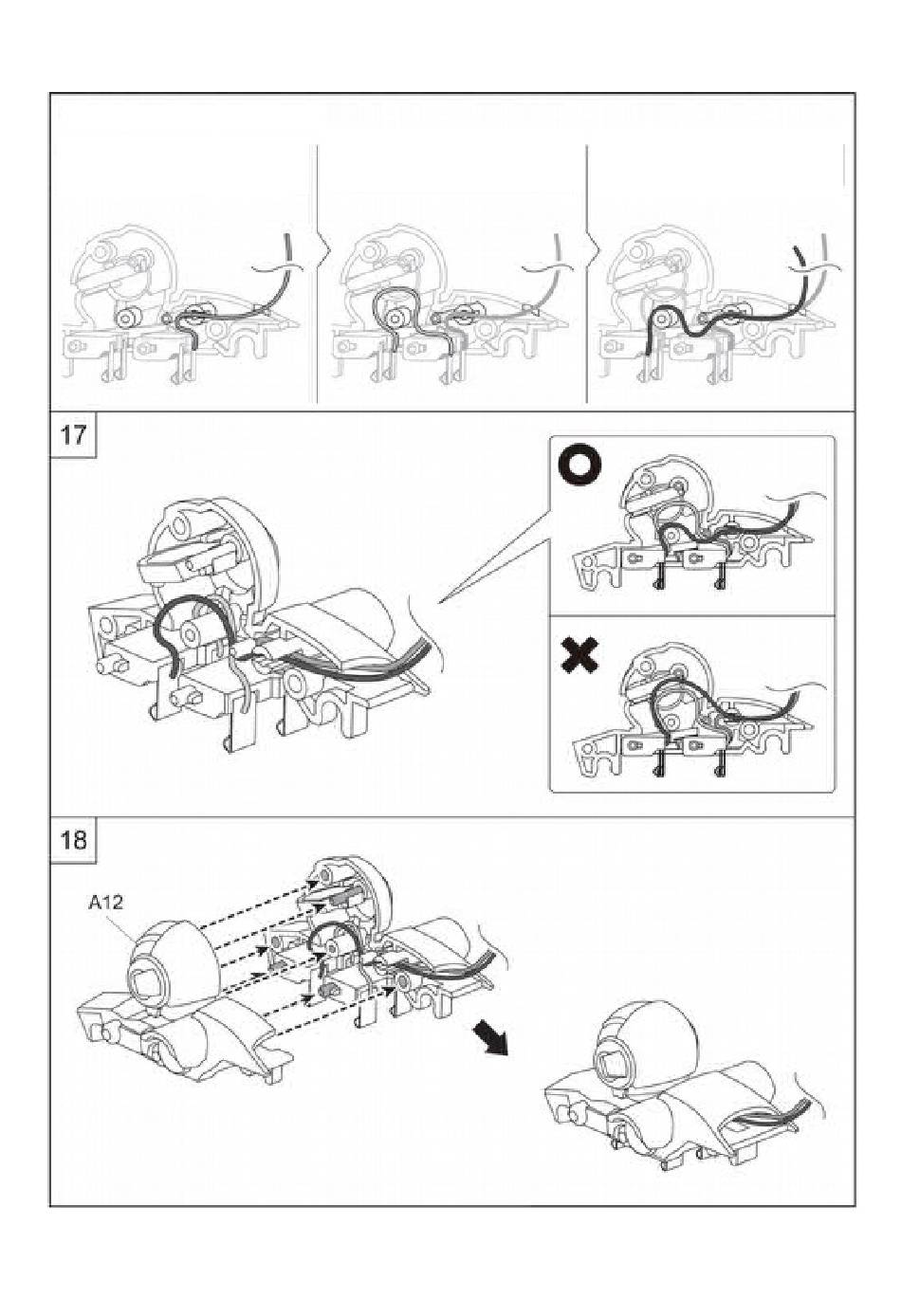 17

18

A12