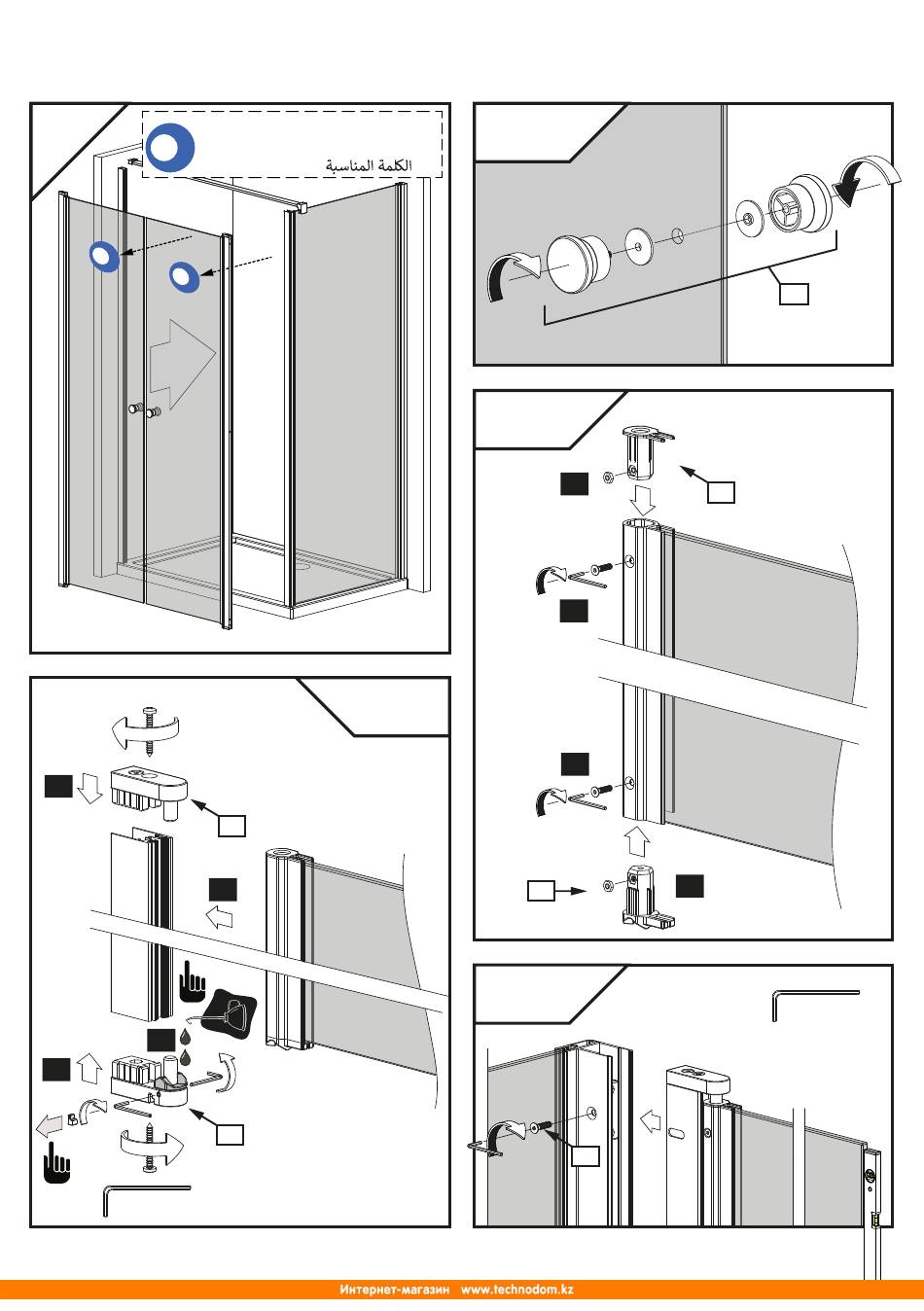 الكلمة المناسبة

Интернет-магазин www.technodom.kz