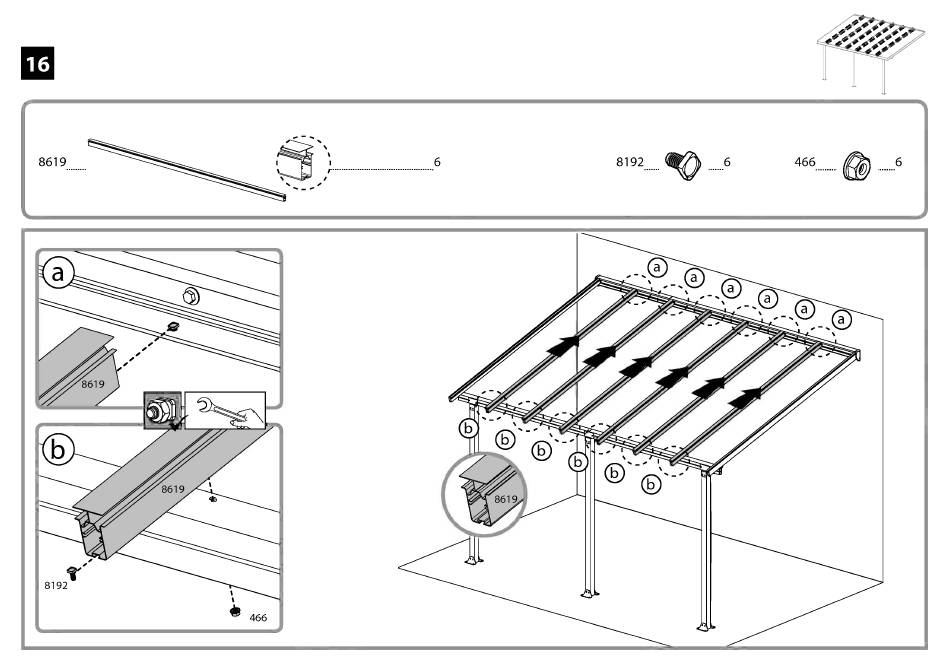 16

8619 6

8192 6

466 6

a

8619

b

8619

8192

466

a a a a a a

b b b b b b

8619