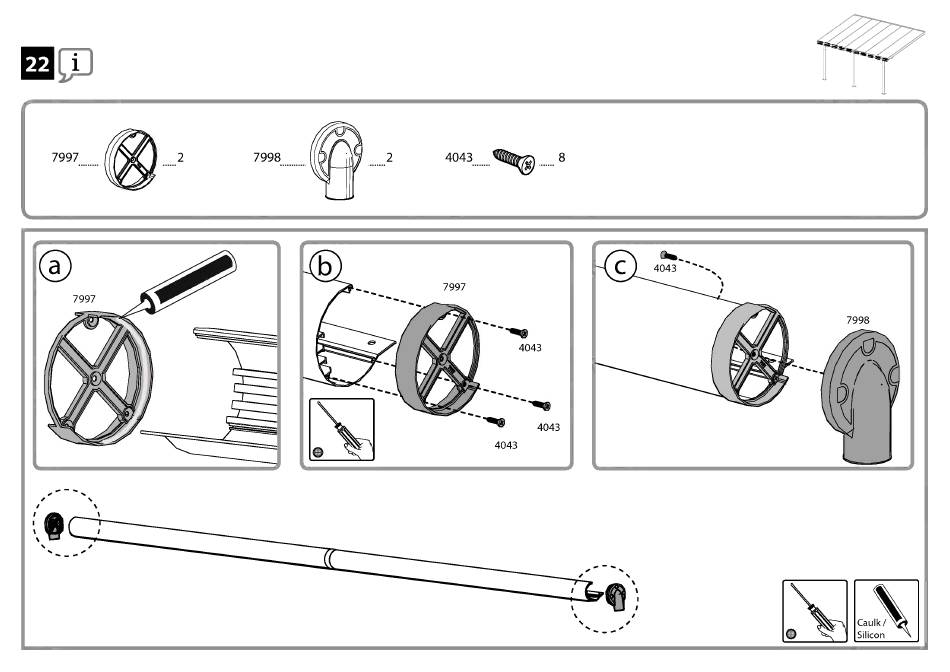 22 i

7997 2
7998 2
4043 8

a
7997

b
7997
4043
4043
4043

c
4043
7998

Caulk / Silicon