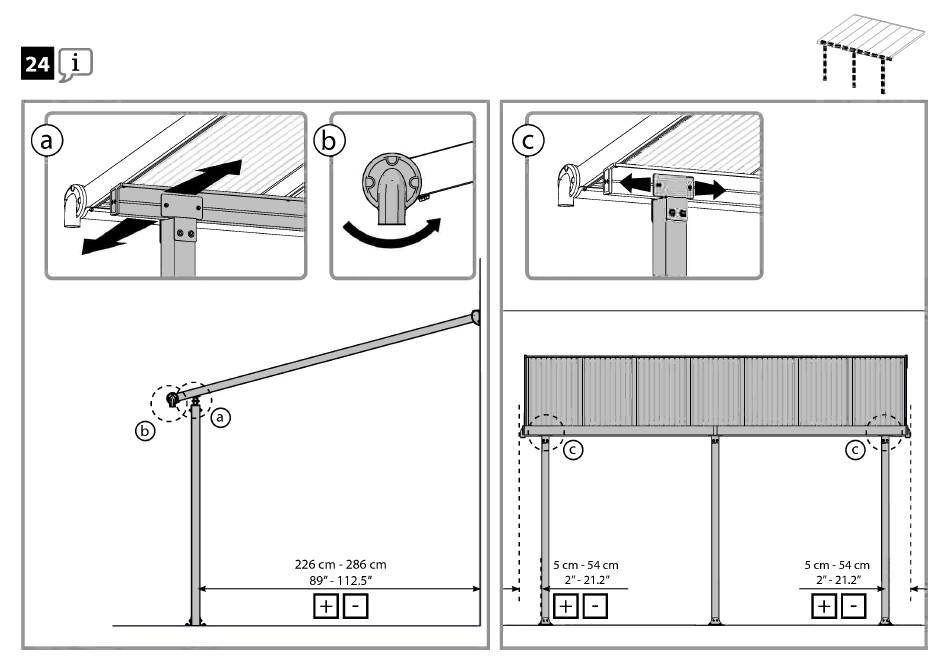 24 i

a

b

b

a

226 cm - 286 cm
89" - 112.5"
+ -

c

c

c

5 cm - 54 cm
2" - 21.2"
+ -

5 cm - 54 cm
2" - 21.2"
+ -