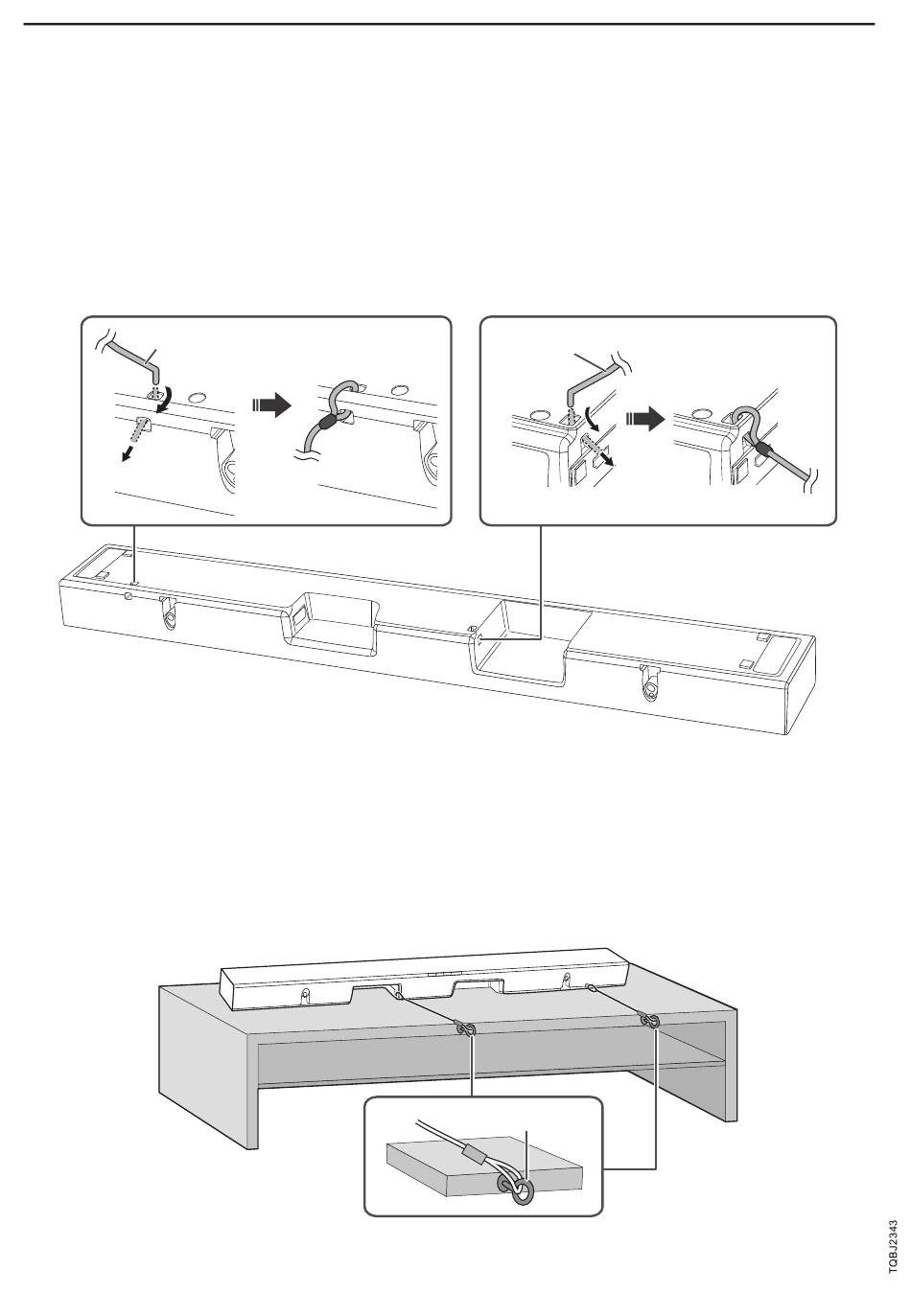 TQBJ2343