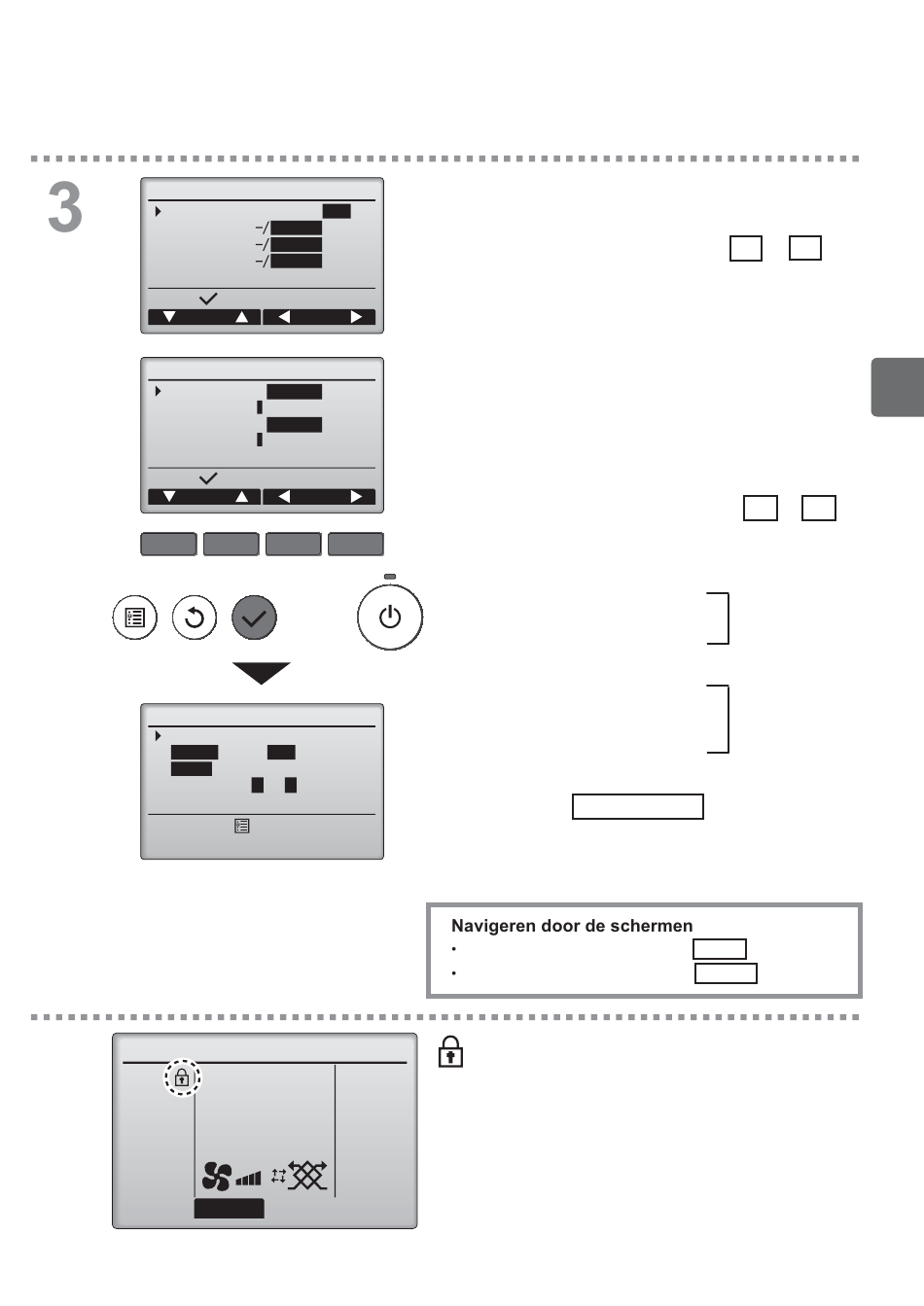 3

Navigeren door de schermen
•
•