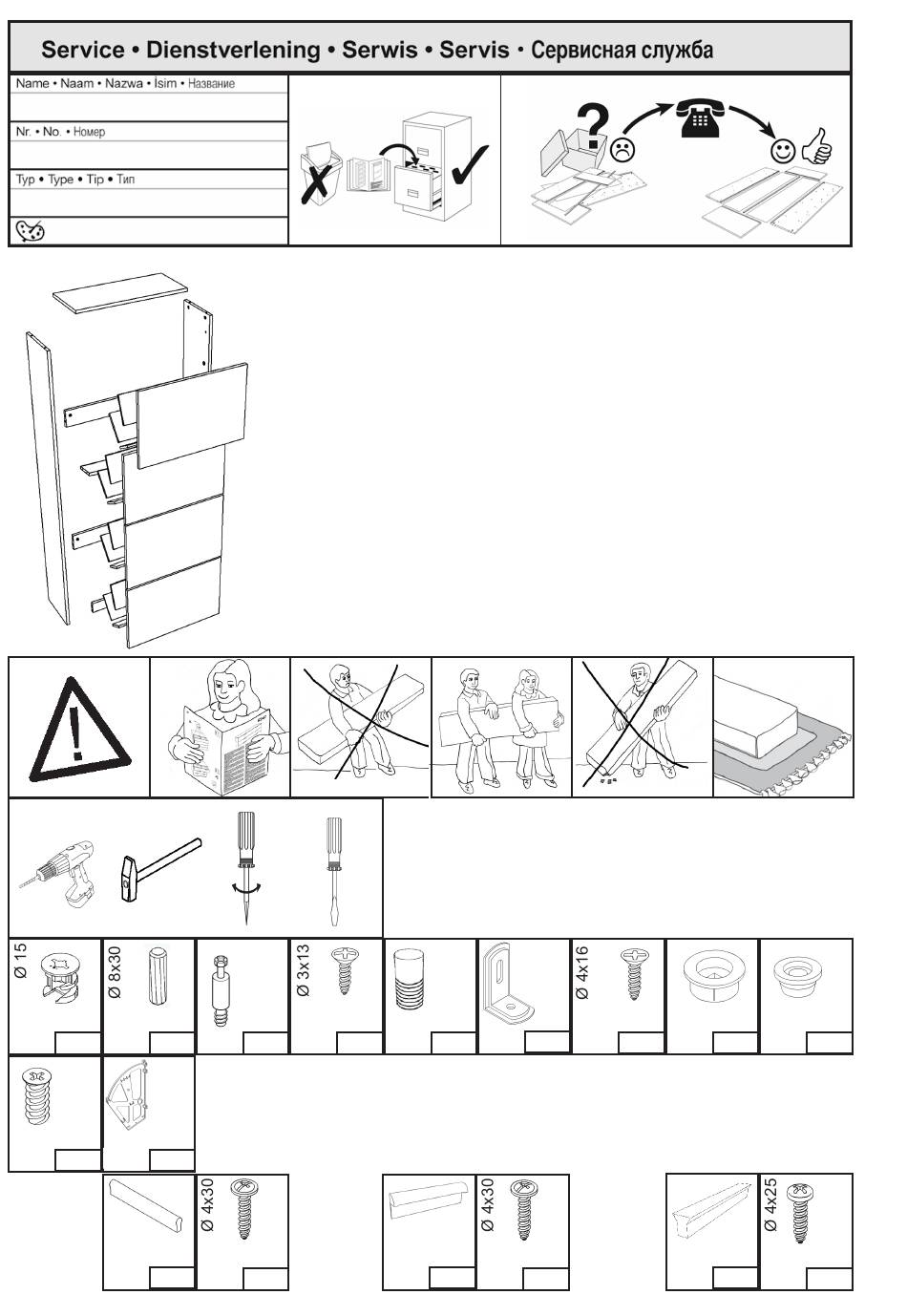 Service • Dienstverlening • Serwis • Servis • Сервисная служба

Name • Naam • Nazwa • İsim • Название

Nr. • No. • Номер

Typ • Type • Tip • Тип

Ø 15

Ø 8x30

Ø 3x13

Ø 4x16

Ø 4x30

Ø 4x30

Ø 4x25