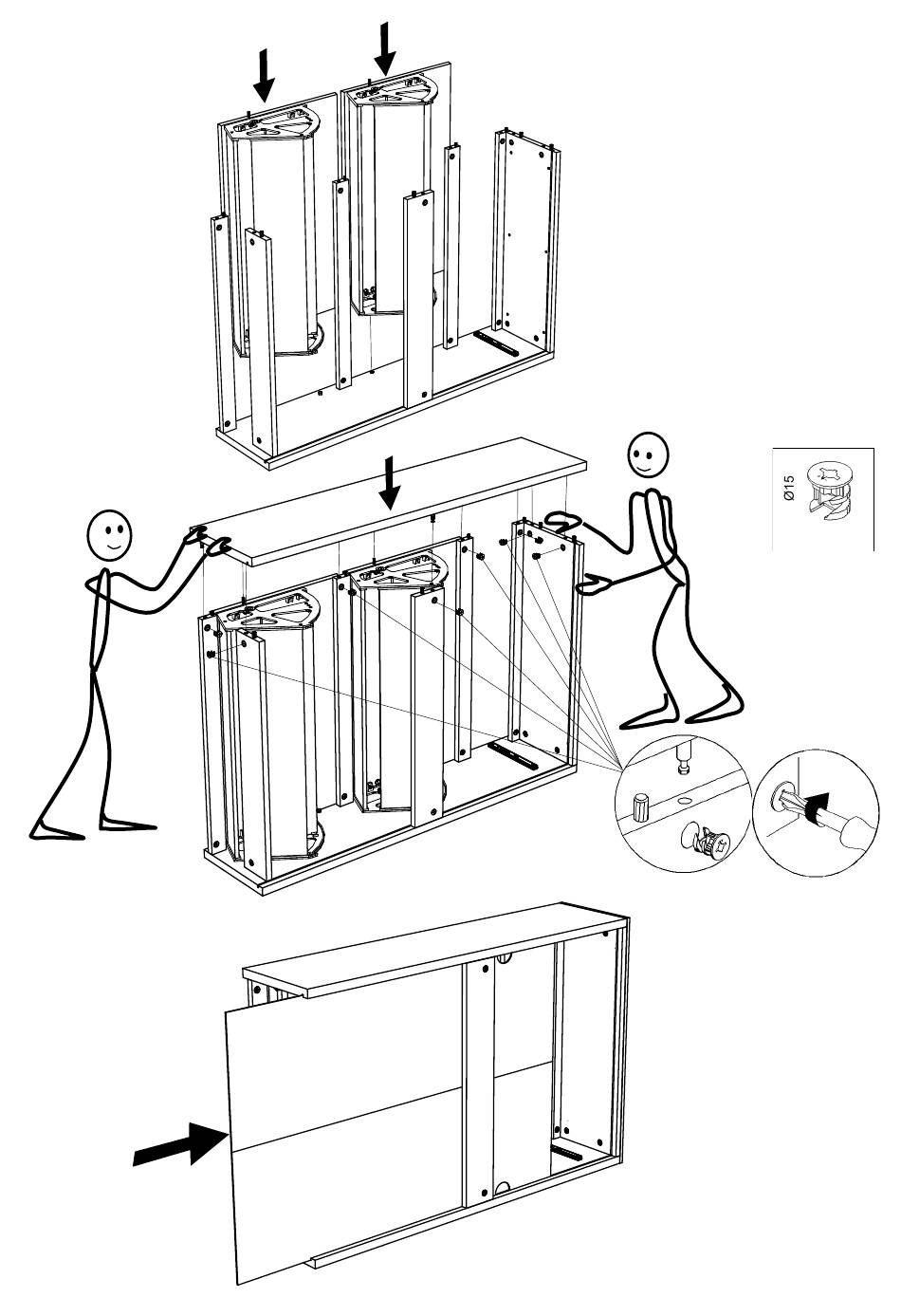 Ø15