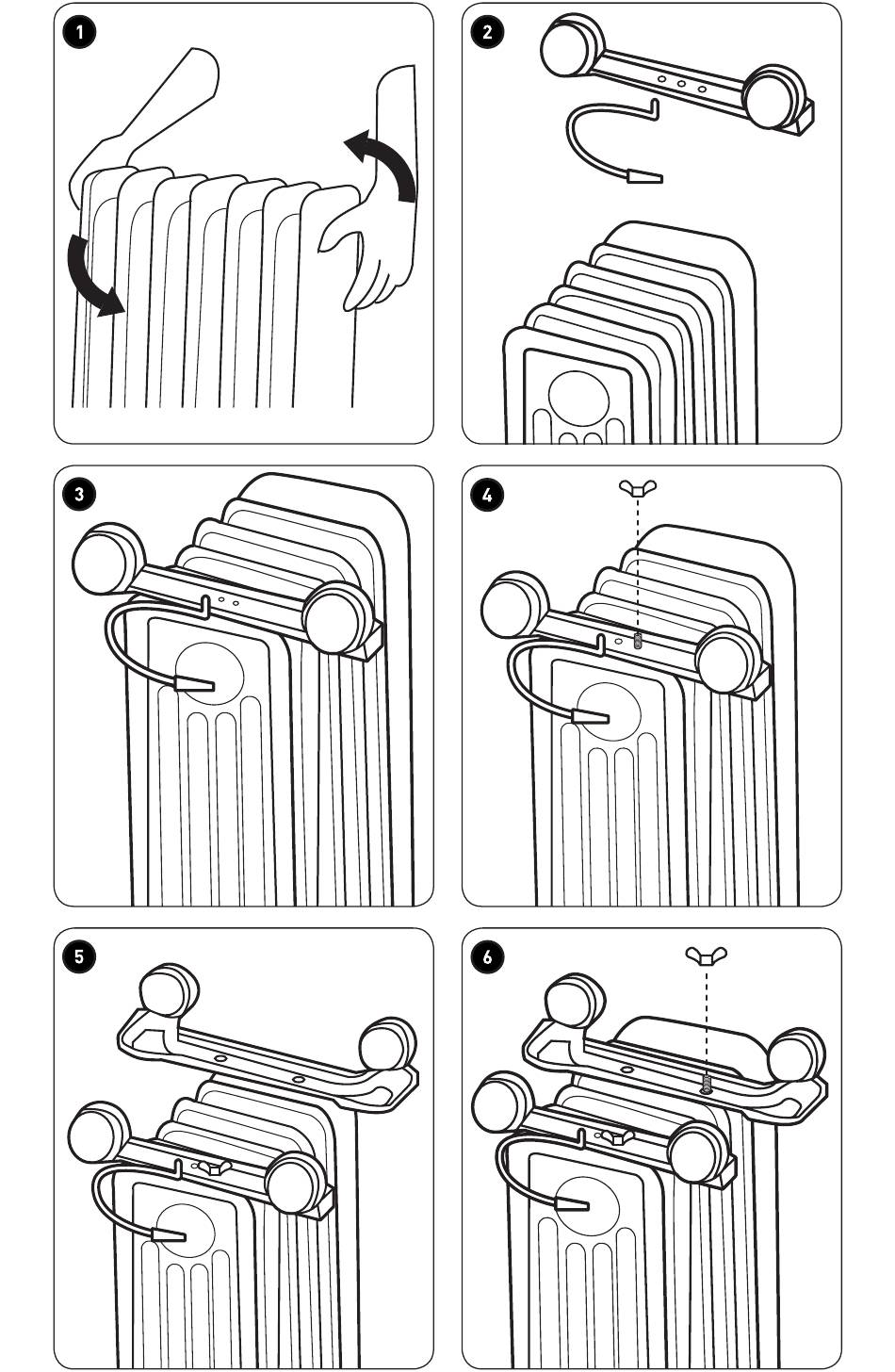 1
2
3
4
5
6