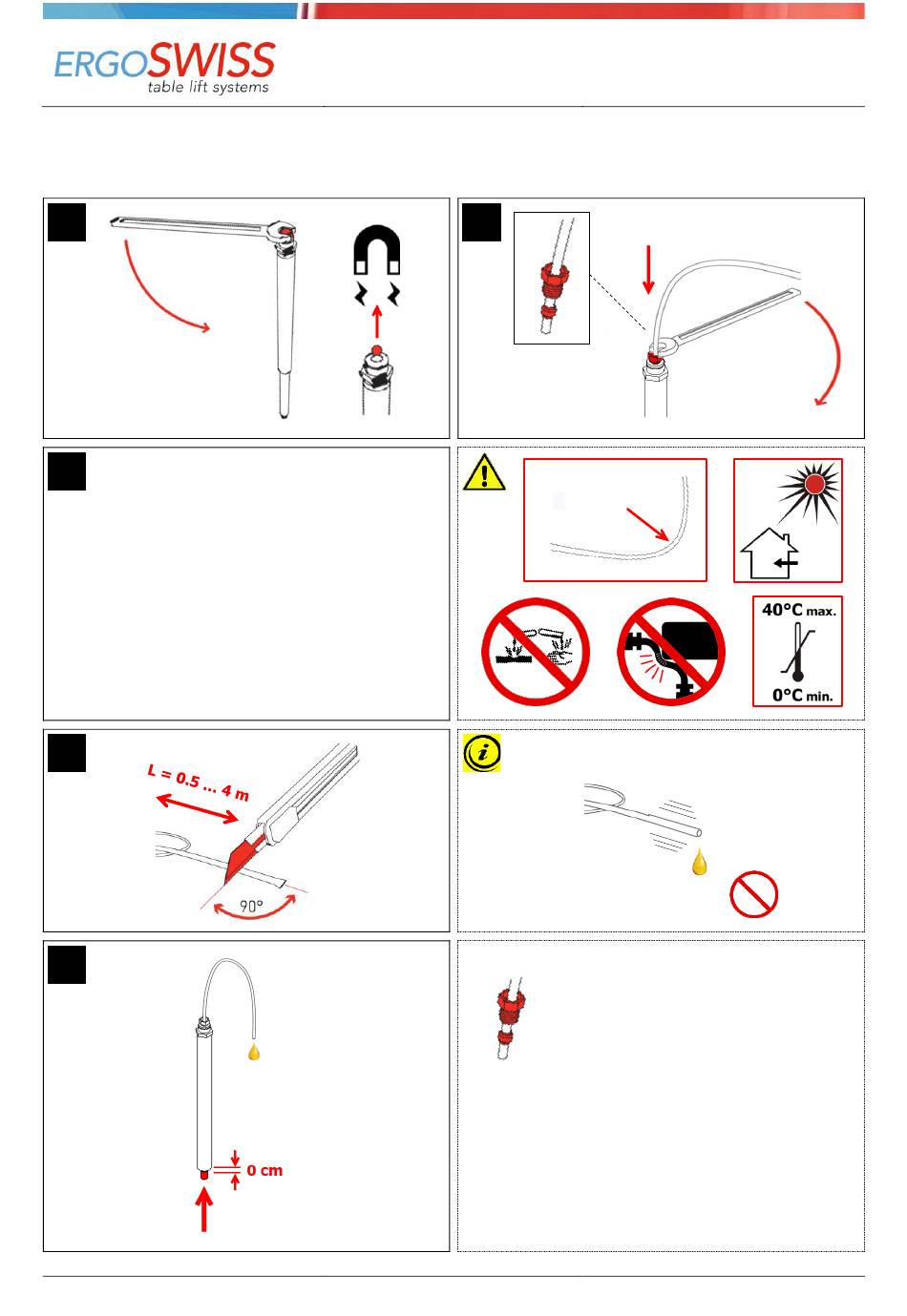 ERGOSWISS
table lift systems

40°C max.

0°C min.

L = 0.5 ... 4 m

90°

0 cm