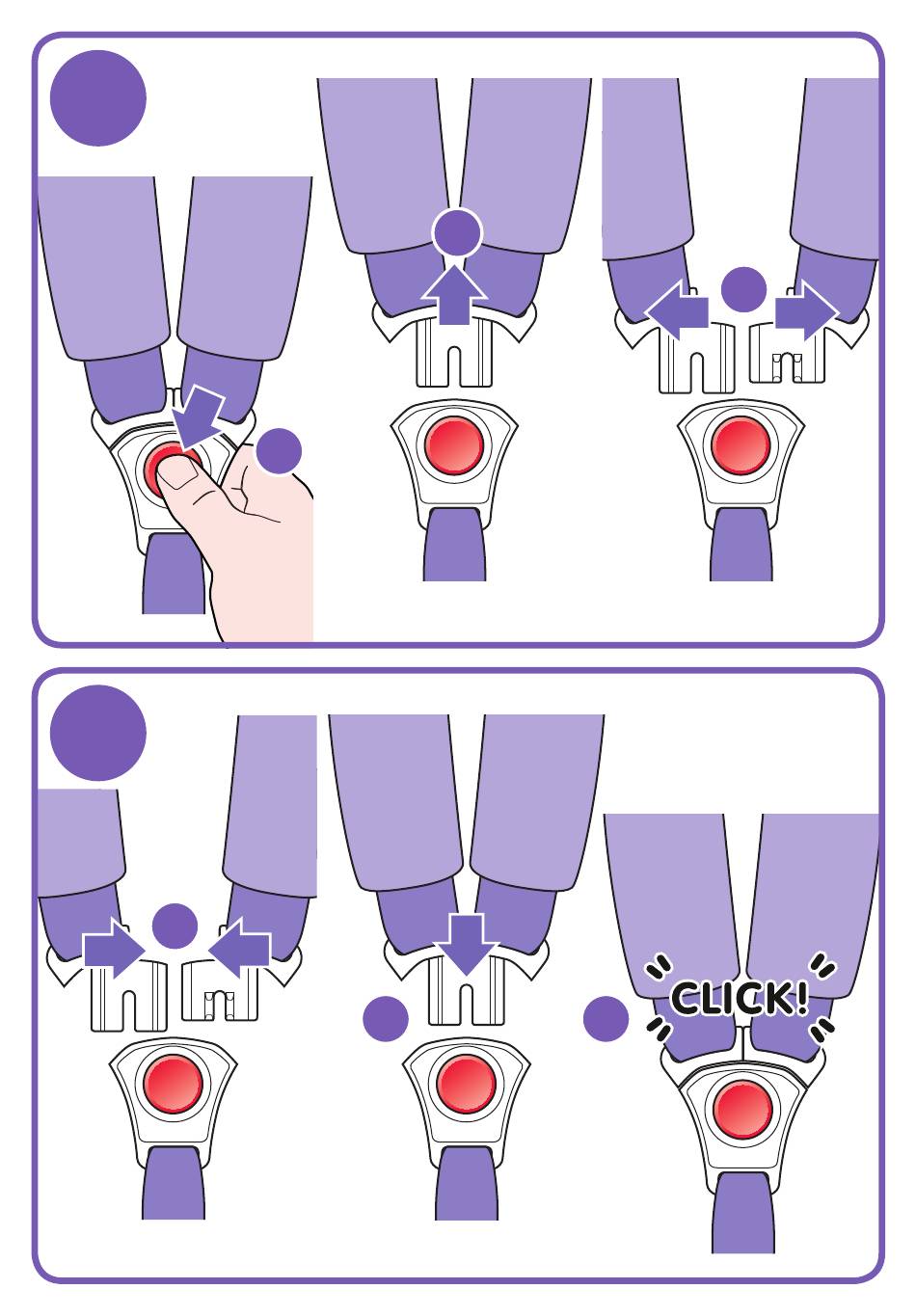 CLICK!