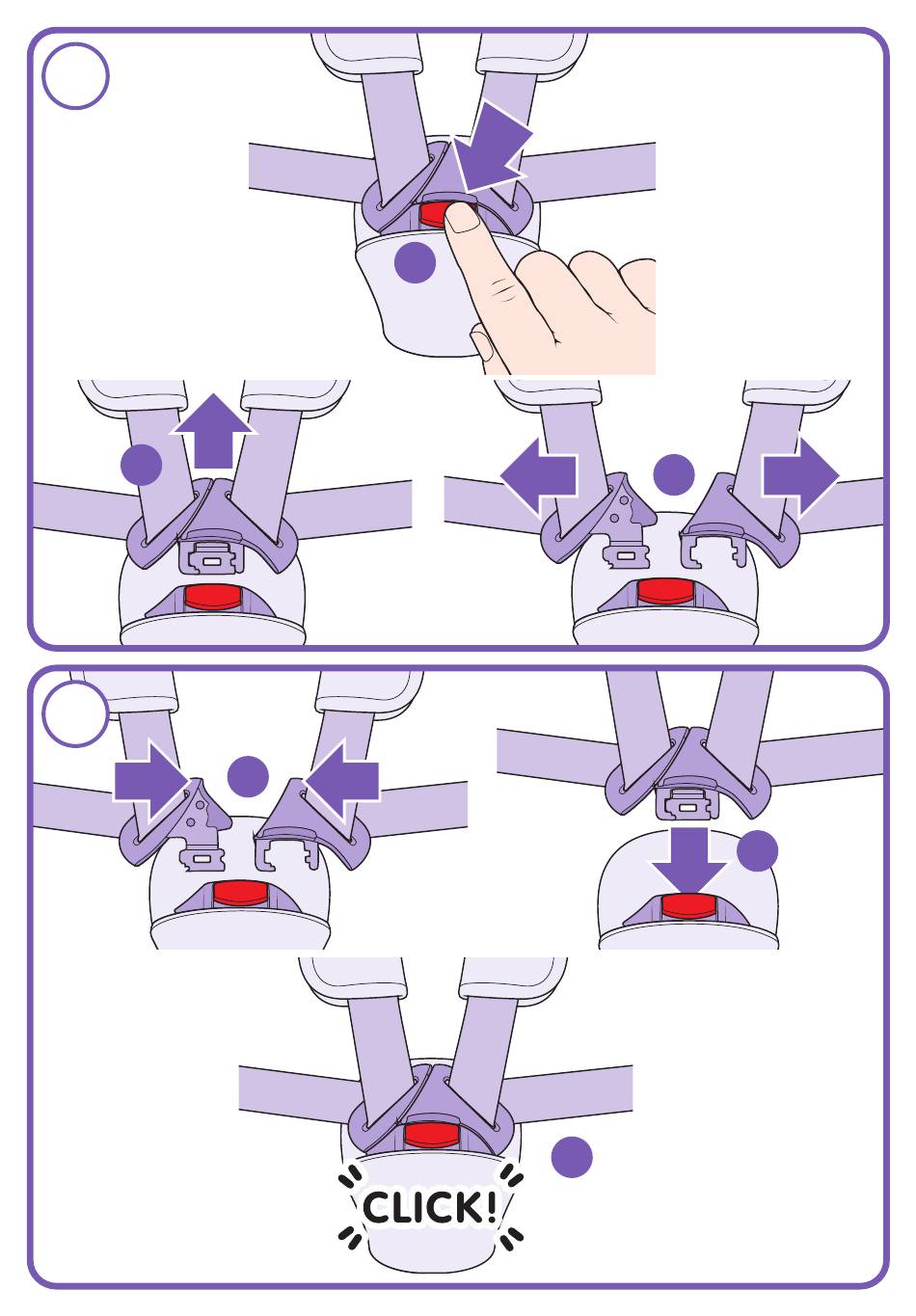 CLICK!