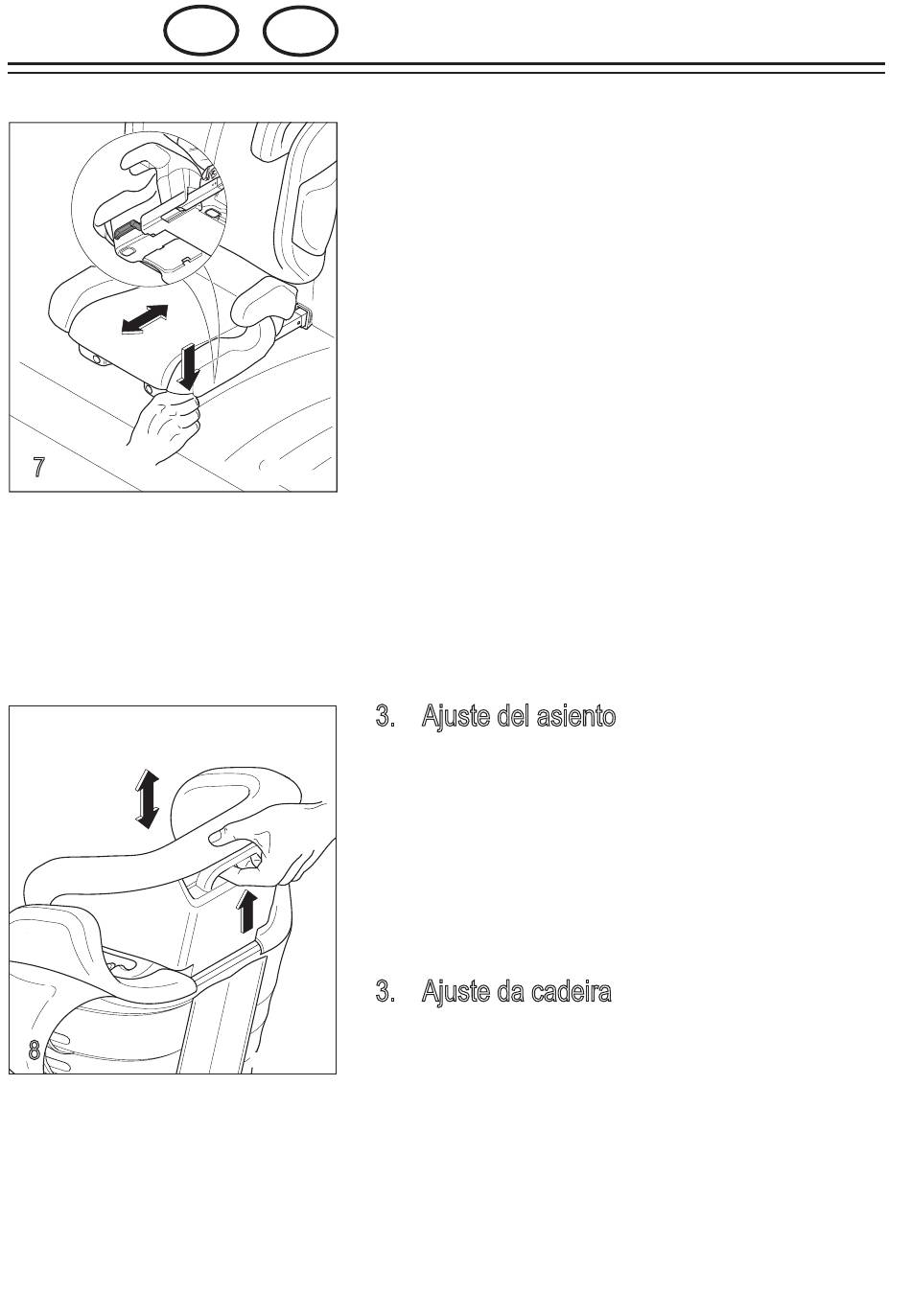 7

8

3. Ajuste del asiento

3. Ajuste da cadeira