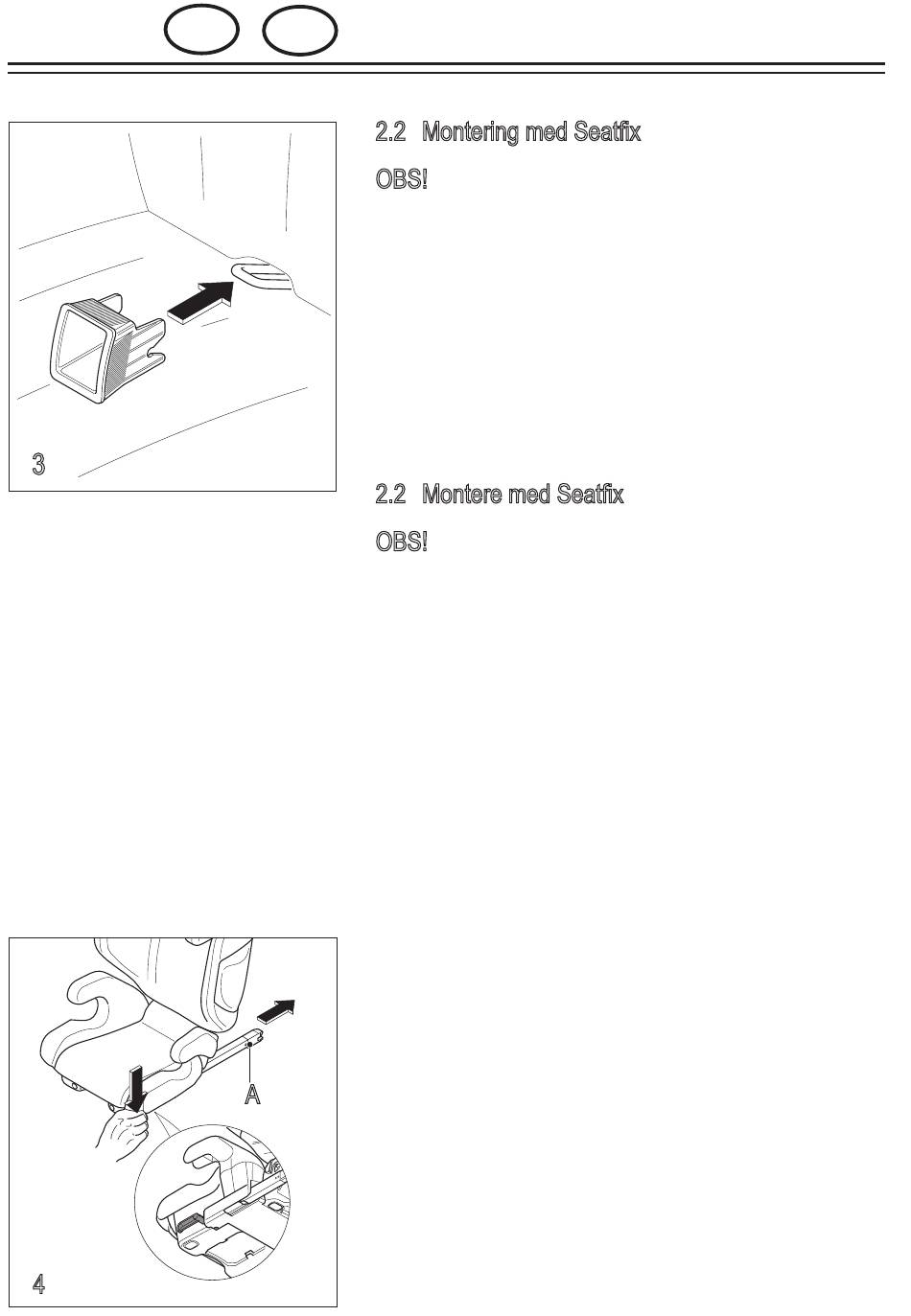 3

2.2 Montering med Seatfix

OBS!

2.2 Montere med Seatfix

OBS!

A

4