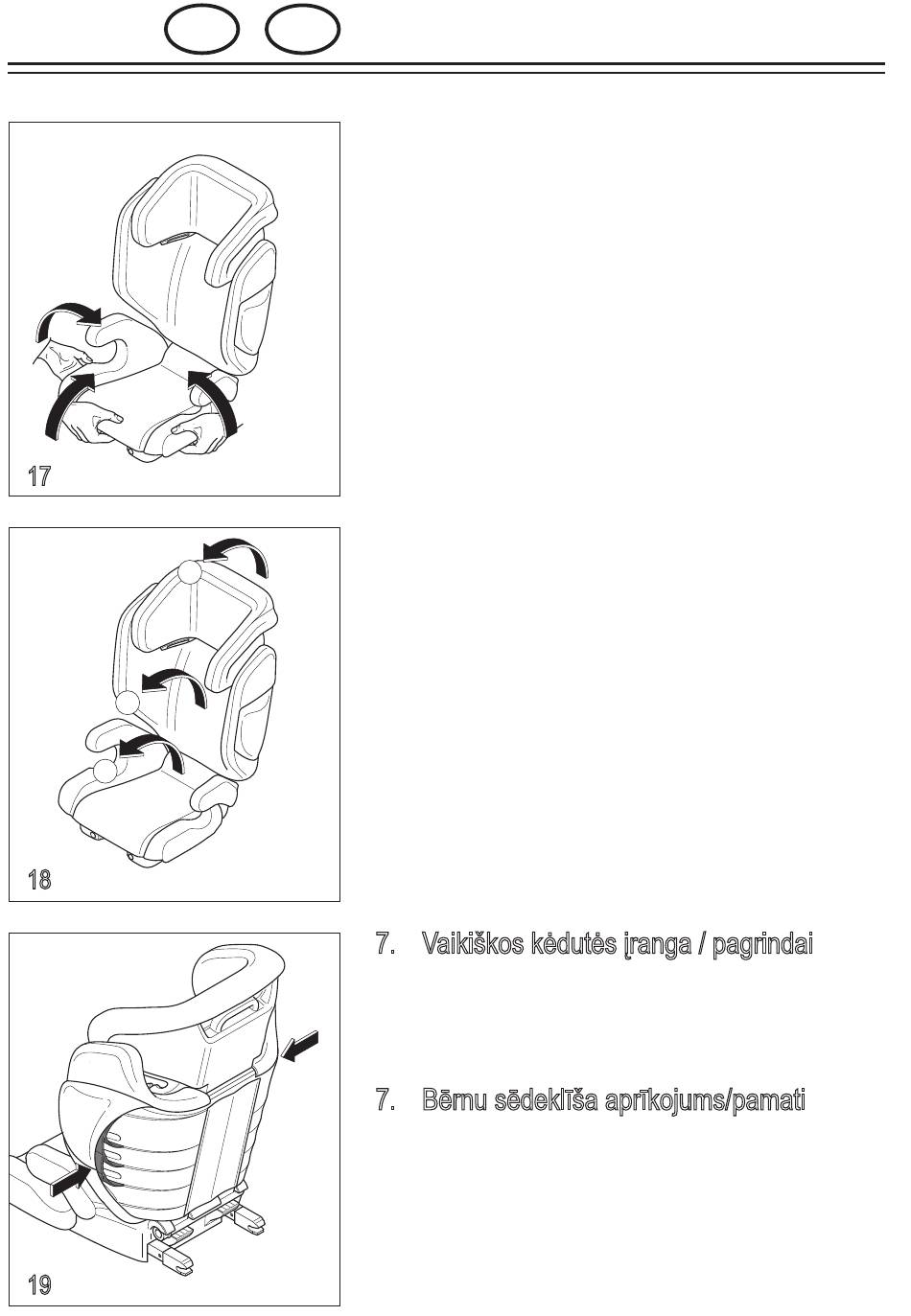 17

18

19

7. Vaikiškos kėdutės įranga / pagrindai

7. Bērnu sēdeklīša aprīkojums/pamati