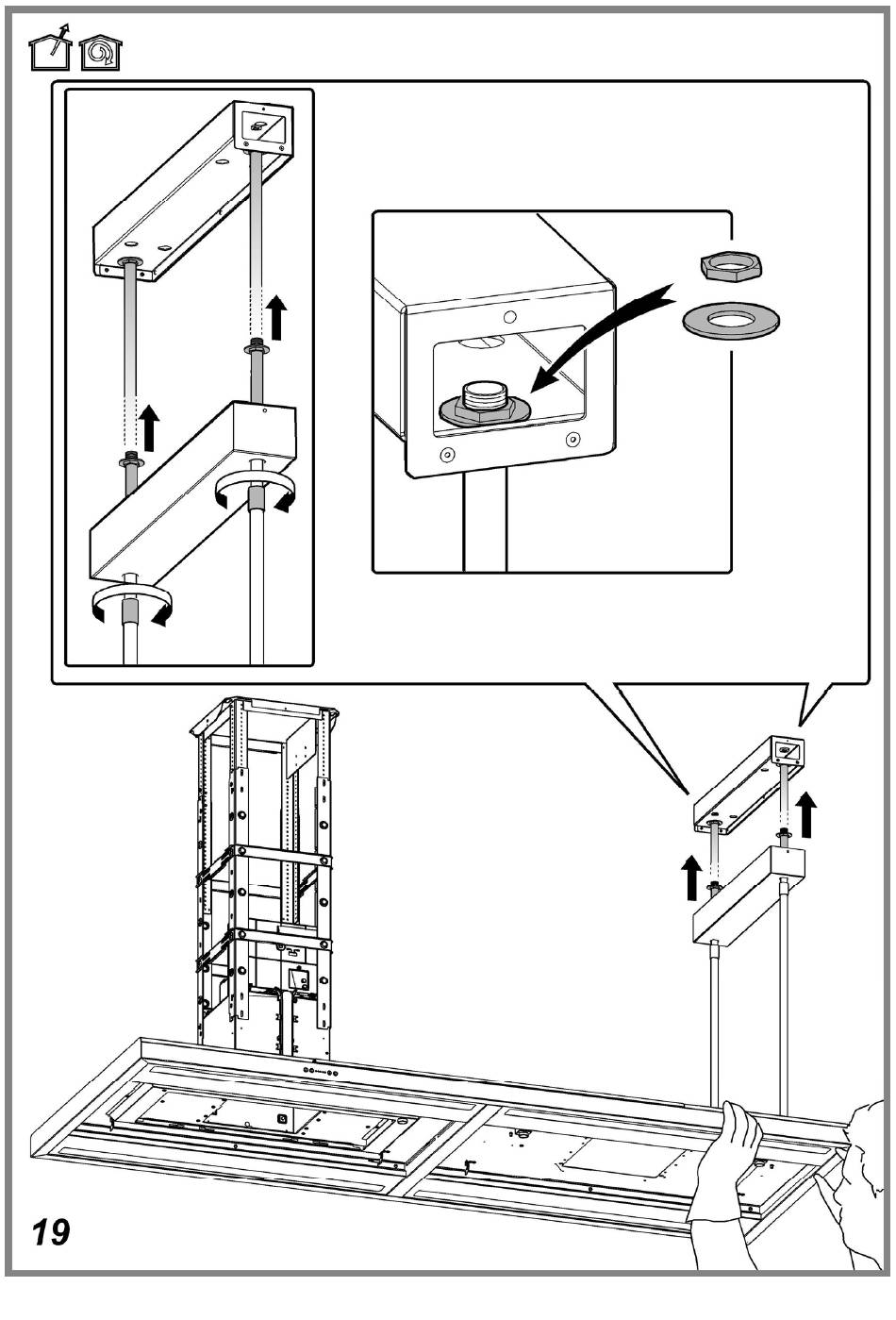 19