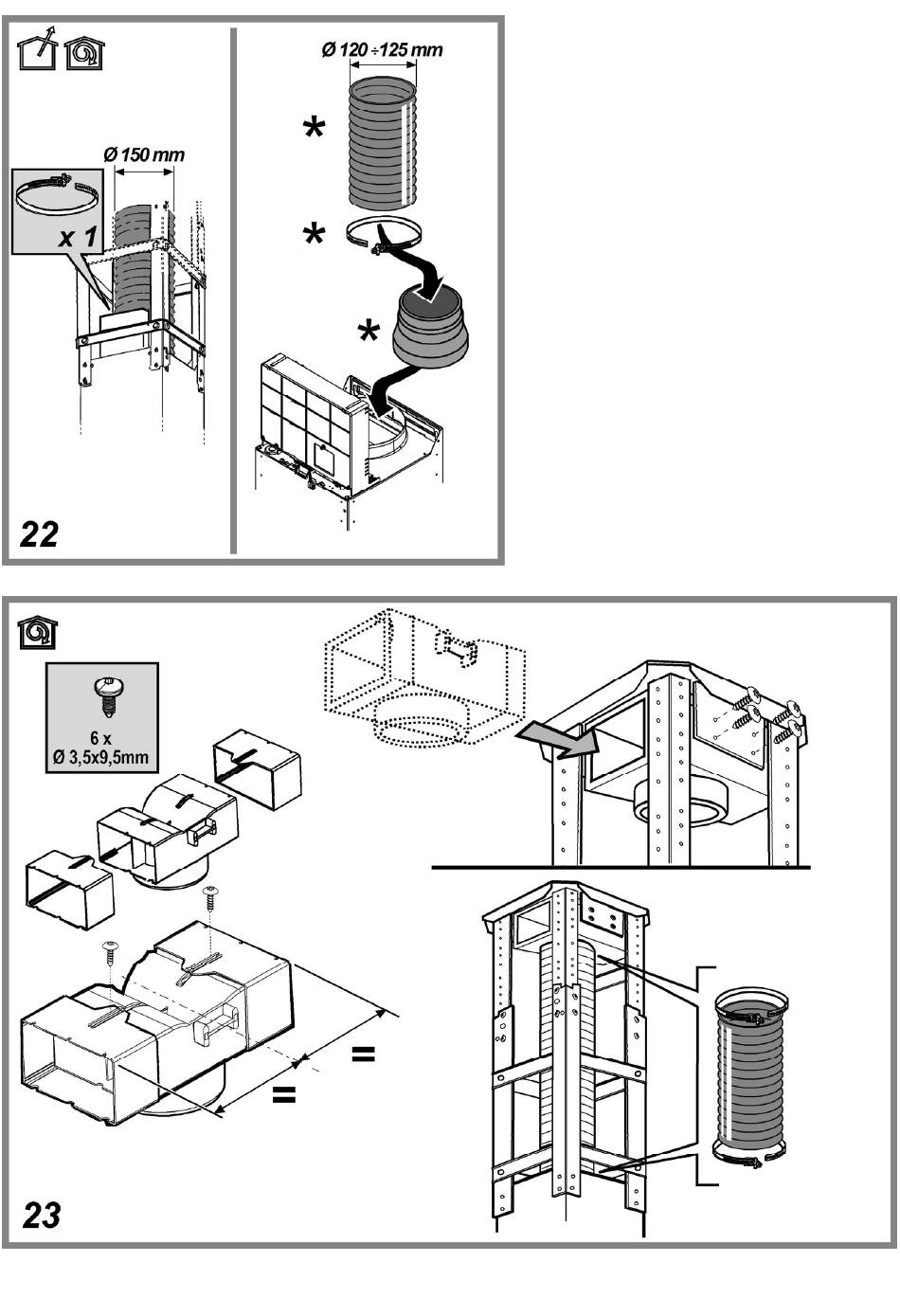 Ø 150 mm

x 1

Ø 120 ÷ 125 mm

*

*

*

22

6 x
Ø 3,5x9,5mm

=

=

23