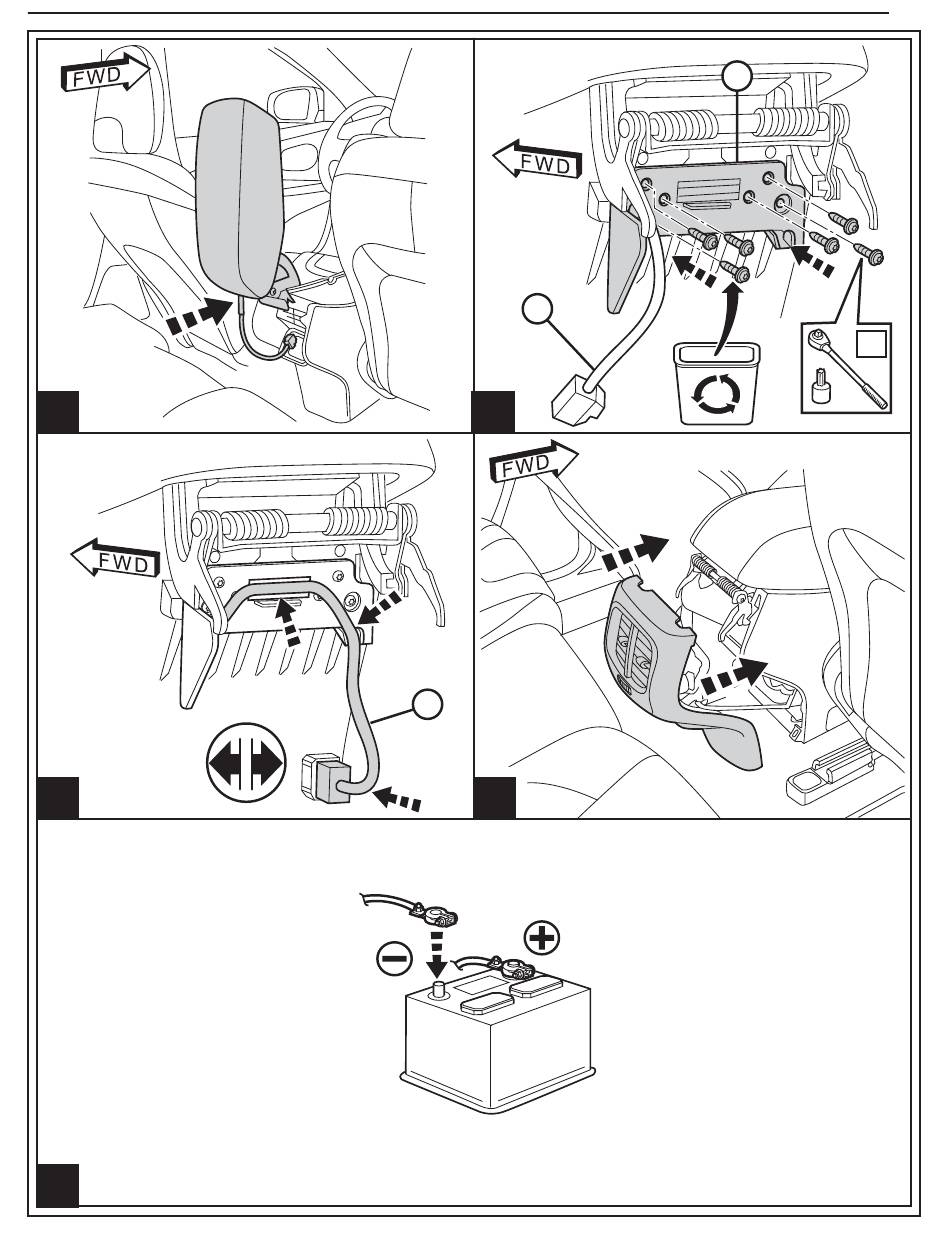 FWD

FWD

FWD

FWD