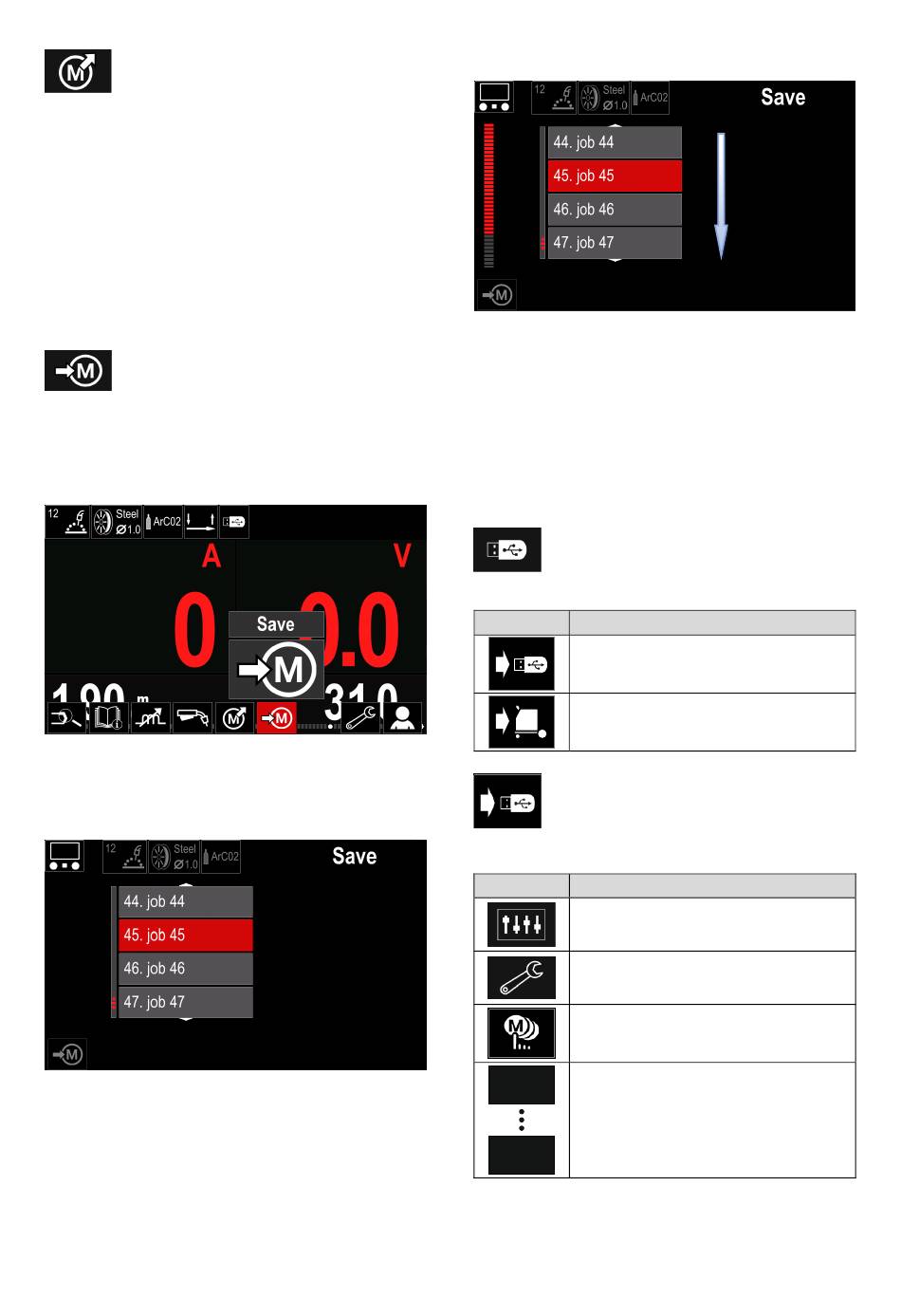 12 Steel Ø1.0 ArC02

Save

44. job 44

45. job 45

46. job 46

47. job 47

12 Steel Ø1.0 ArC02

A V

0 0.0

Save

1.90 m 31.0

12 Steel Ø1.0 ArC02

Save

44. job 44

45. job 45

46. job 46

47. job 47