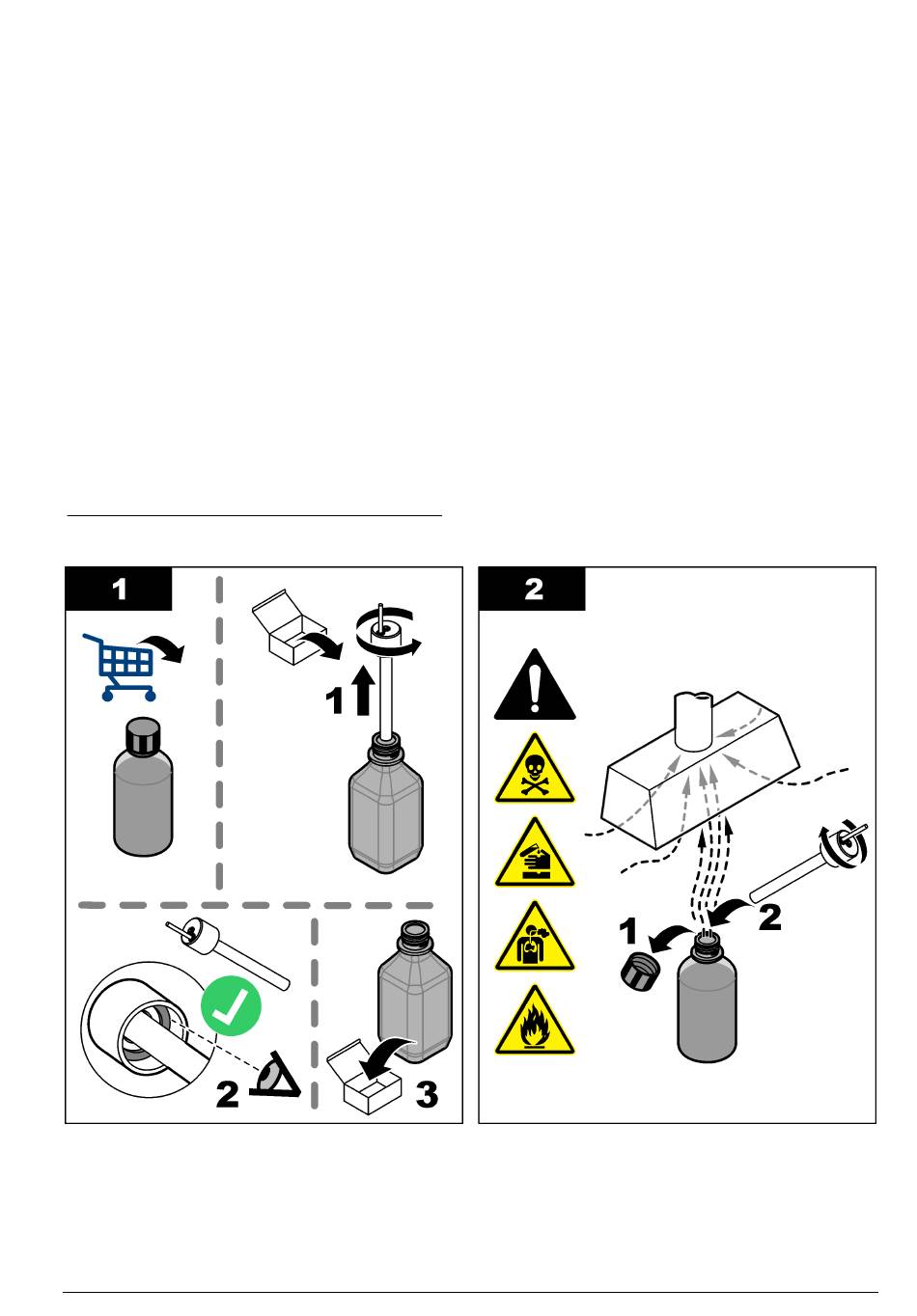 1

1

2

3

2

1

2