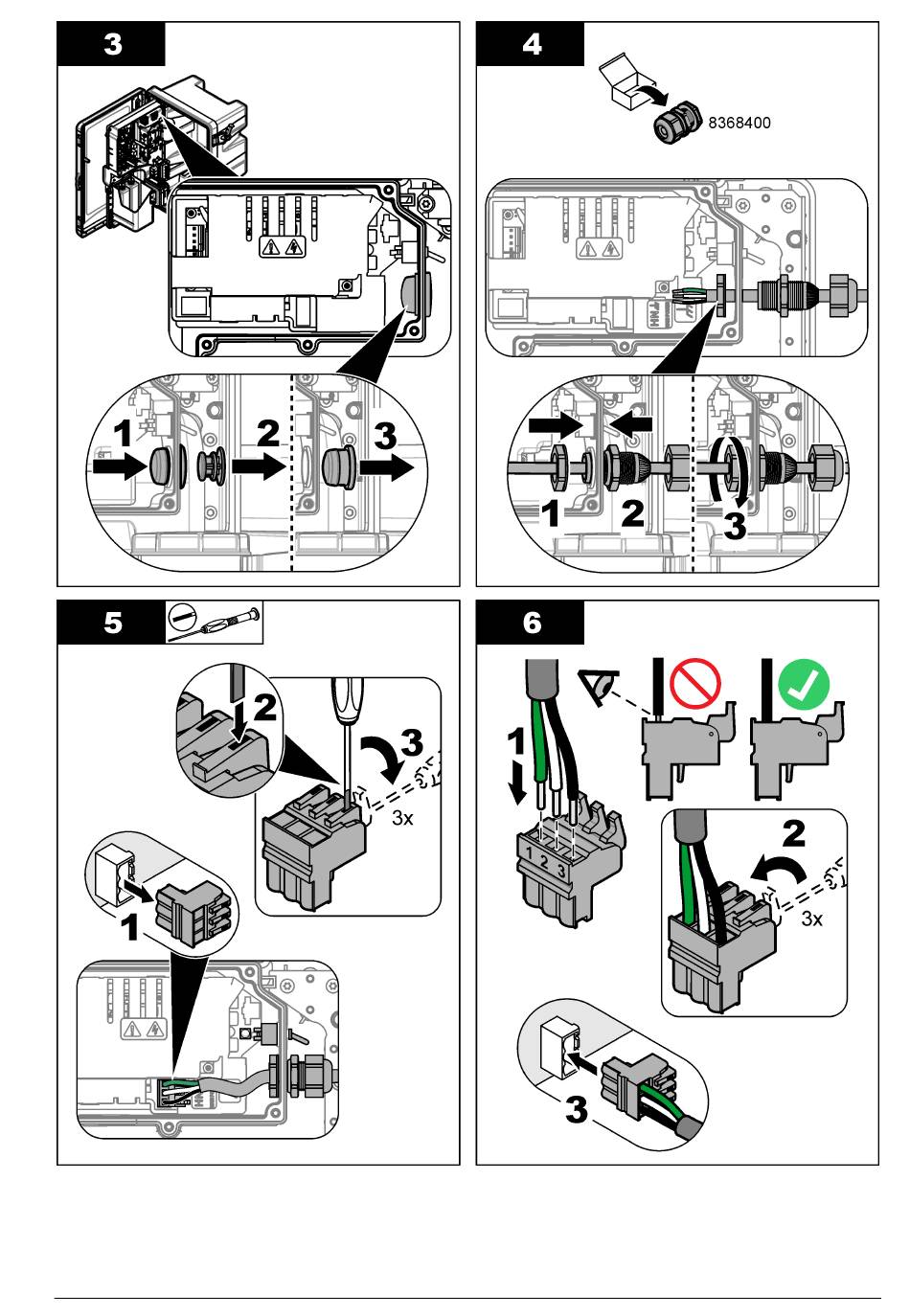 3

1

2

3

4

8368400

1

2

3

5

2

3

3x

1

6

1

1 2 3

2

3x

3