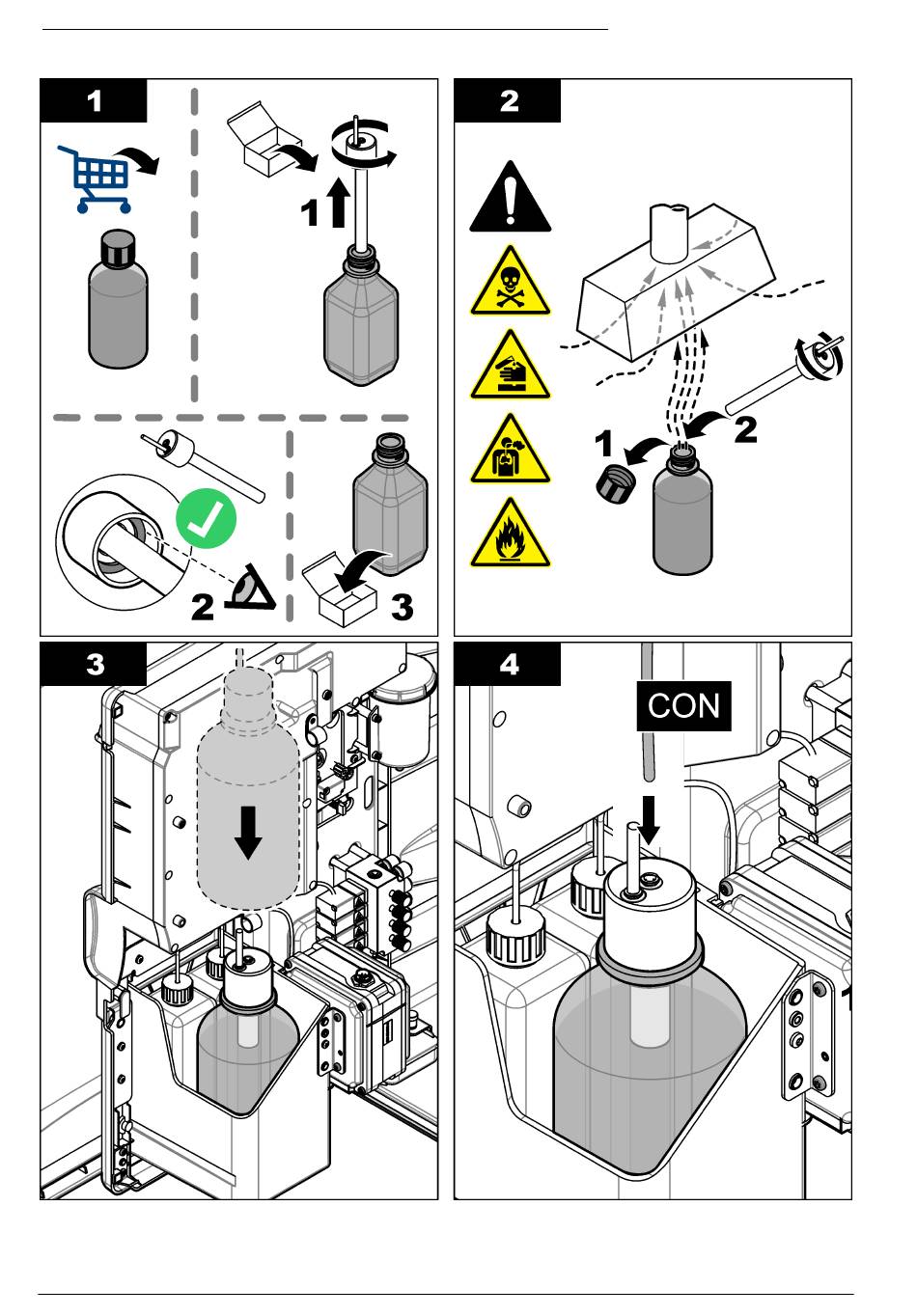 1

1

2

3

2

1

2

3

4

CON