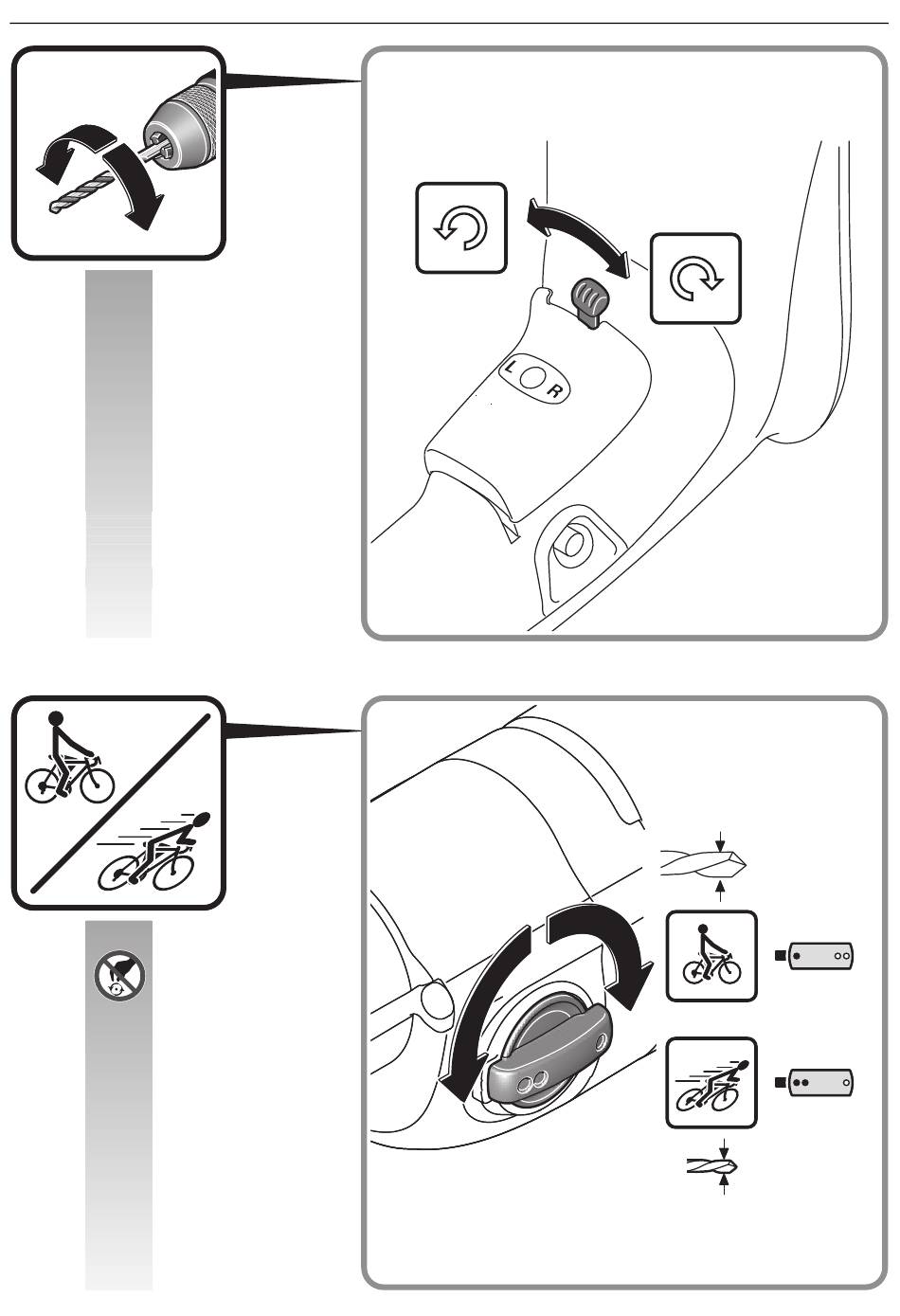 L R