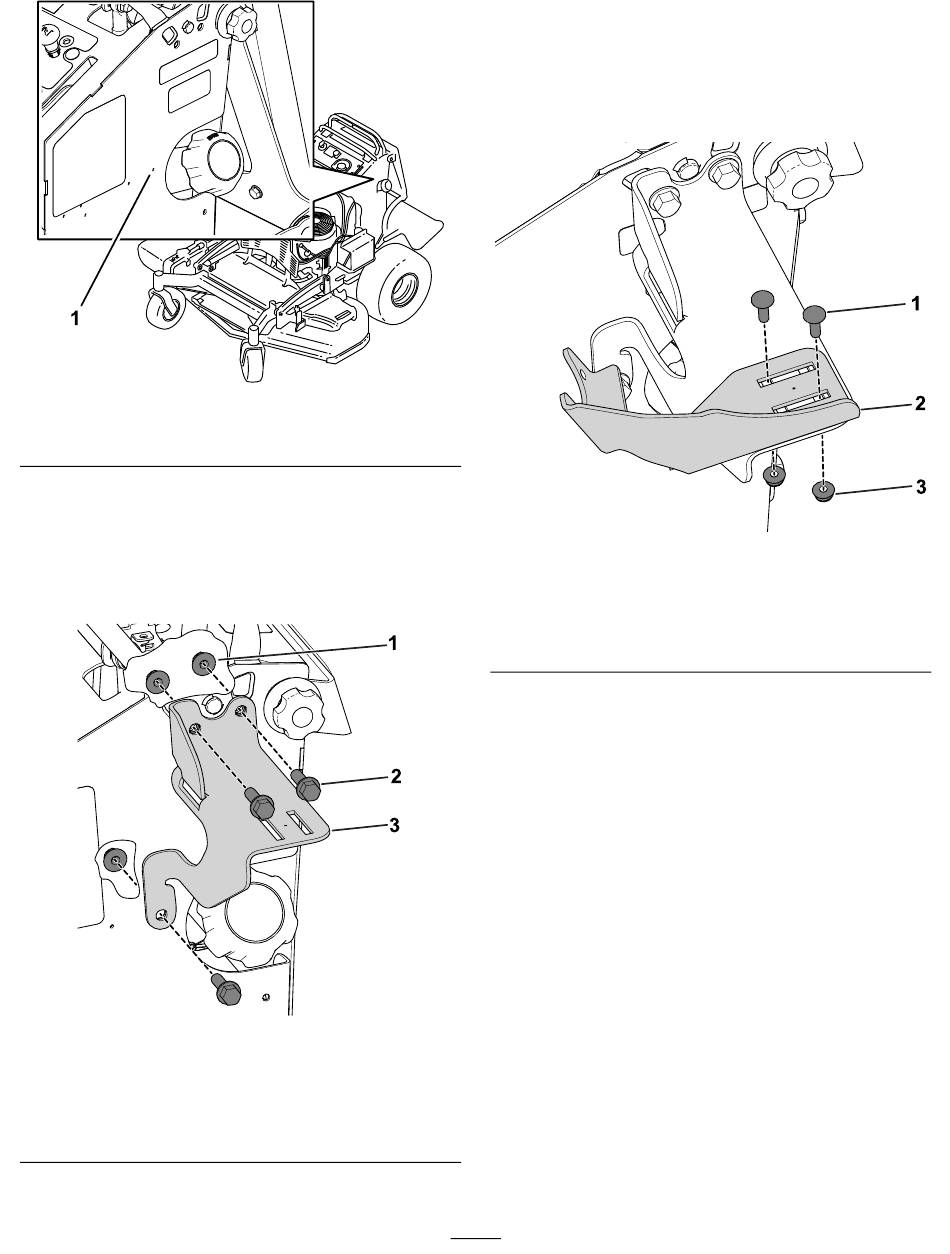 1

1

2

3

1

2

3