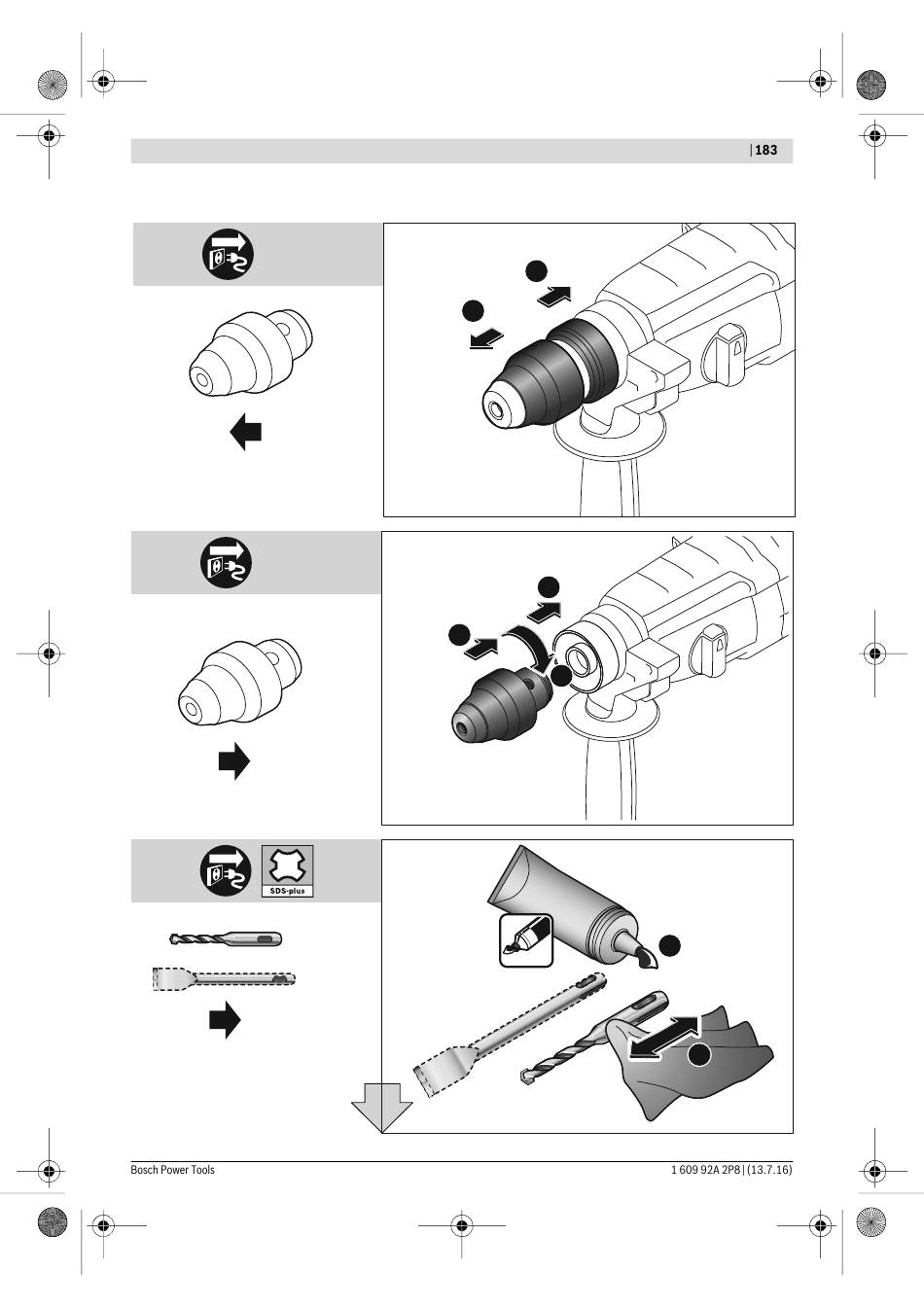 | 183

SDS-plus

Bosch Power Tools

1 609 92A 2P8 | (13.7.16)