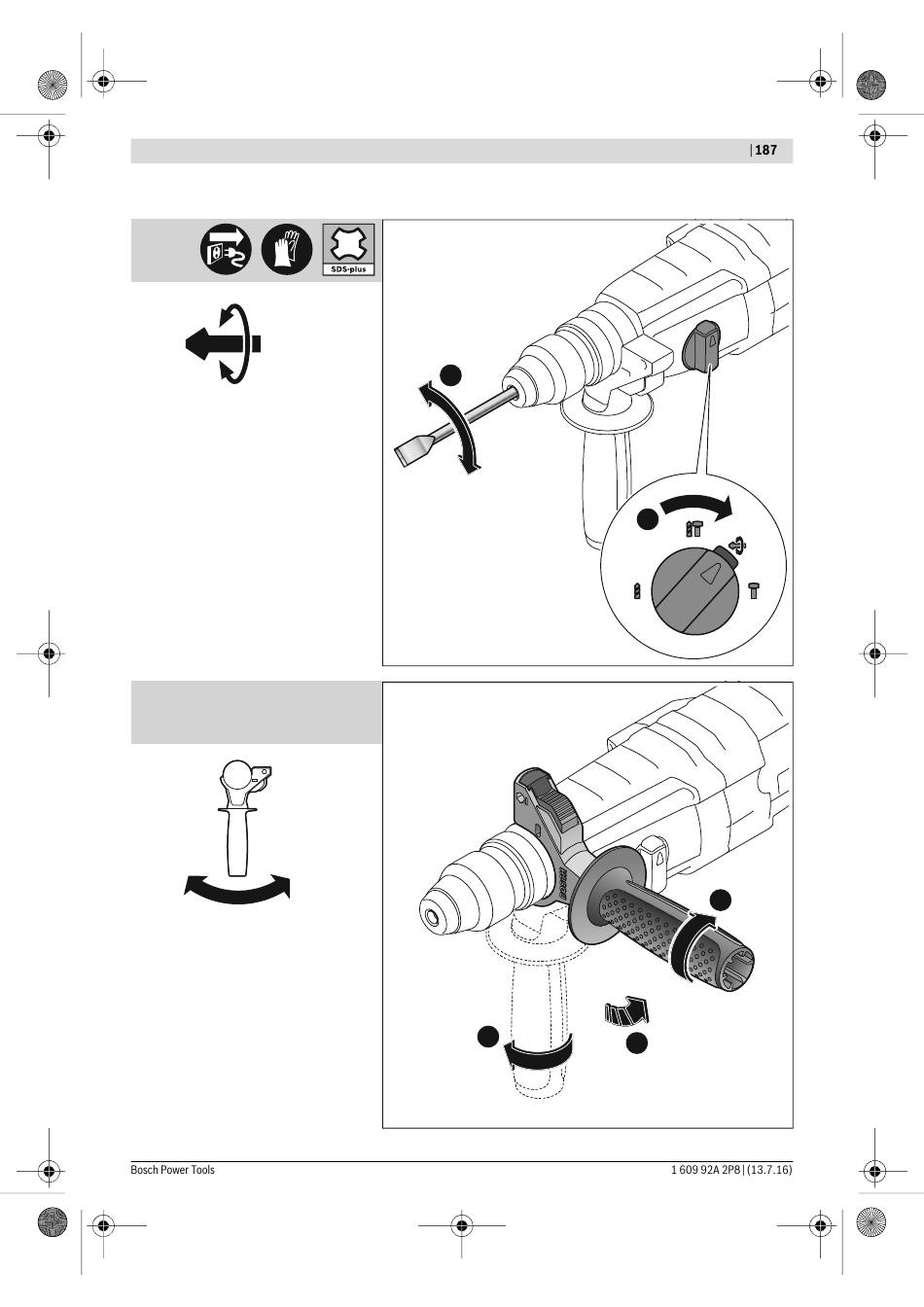 | 187

SDS-plus

BOSCH

Bosch Power Tools

1 609 92A 2P8 | (13.7.16)