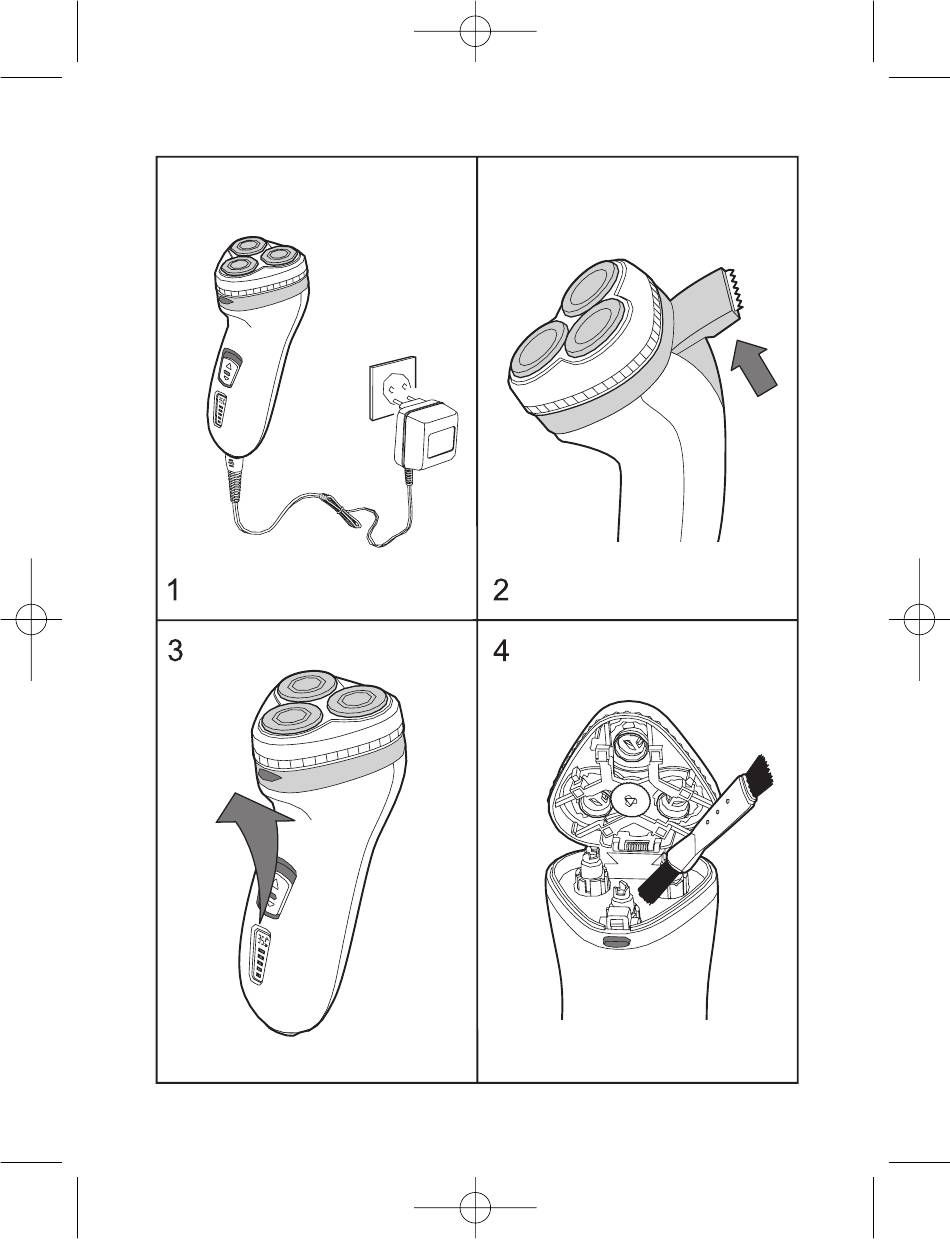 1
2
3
4