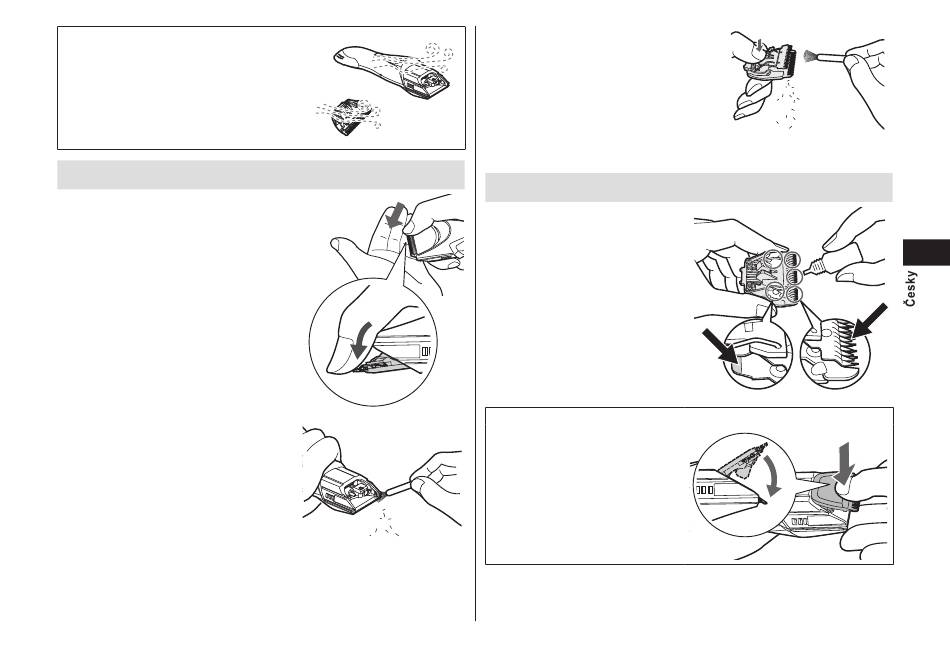 Česky